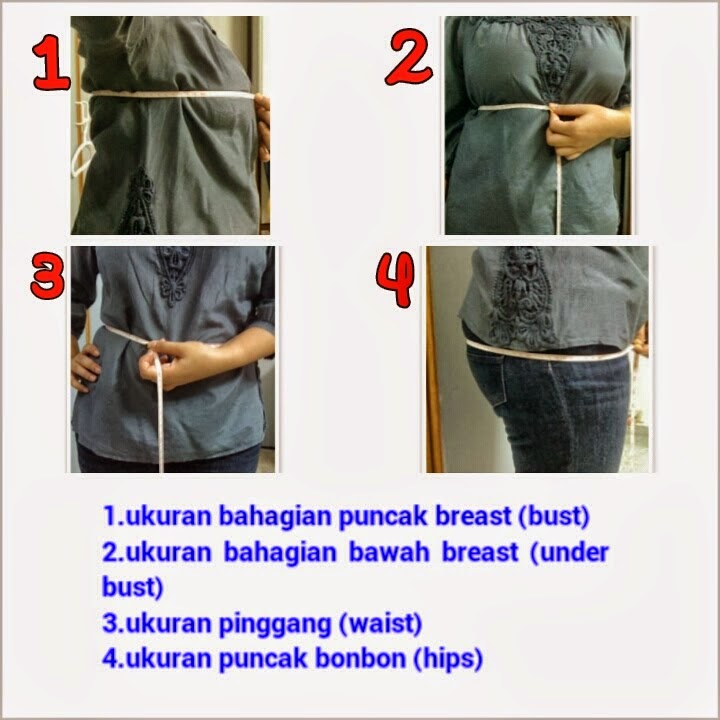 1

2

3

4

1.ukuran bahagian puncak breast (bust)
2.ukuran bahagian bawah breast (under bust)
3.ukuran pinggang (waist)
4.ukuran puncak bonbon (hips)