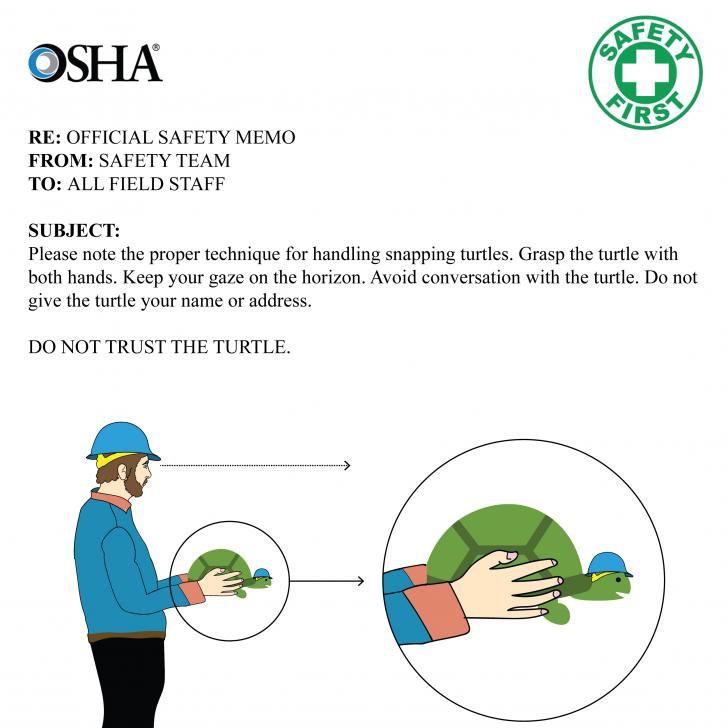 OSHA®

SAFETY FIRST

RE: OFFICIAL SAFETY MEMO
FROM: SAFETY TEAM
TO: ALL FIELD STAFF

SUBJECT:
Please note the proper technique for handling snapping turtles. Grasp the turtle with both hands. Keep your gaze on the horizon. Avoid conversation with the turtle. Do not give the turtle your name or address.

DO NOT TRUST THE TURTLE.