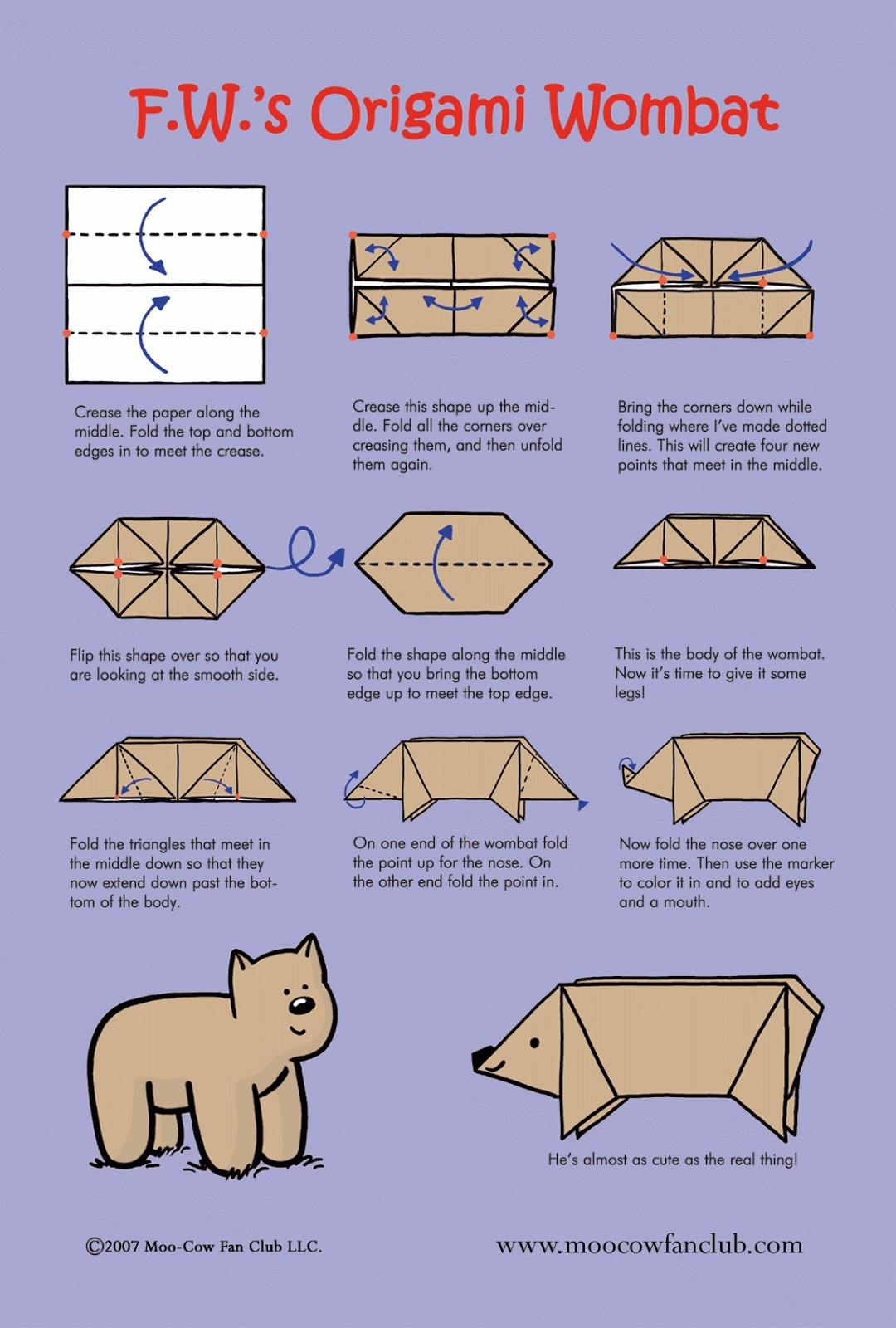 F.W.'s Origami Wombat

Crease the paper along the middle. Fold the top and bottom edges in to meet the crease.

Crease this shape up the middle. Fold all the corners over creasing them, and then unfold them again.

Bring the corners down while folding where I've made dotted lines. This will create four new points that meet in the middle.

Flip this shape over so that you are looking at the smooth side.

Fold the shape along the middle so that you bring the bottom edge up to meet the top edge.

This is the body of the wombat. Now it's time to give it some legs!

Fold the triangles that meet in the middle down so that they now extend down past the bottom of the body.

On one end of the wombat fold the point up for the nose. On the other end fold the point in.

Now fold the nose over one more time. Then use the marker to color it in and to add eyes and a mouth.

He's almost as cute as the real thing!

©2007 Moo-Cow Fan Club LLC.

www.moocowfanclub.com