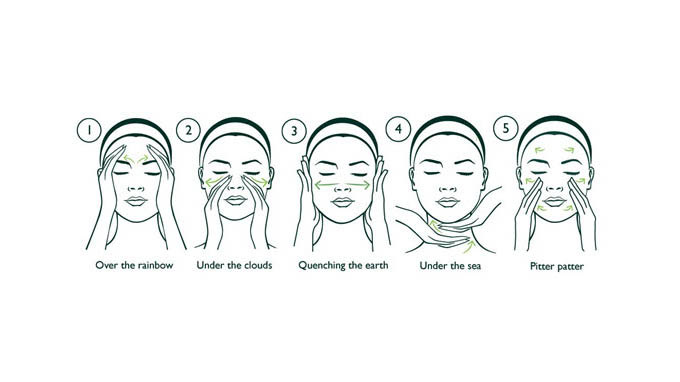 1
Over the rainbow

2
Under the clouds

3
Quenching the earth

4
Under the sea

5
Pitter patter