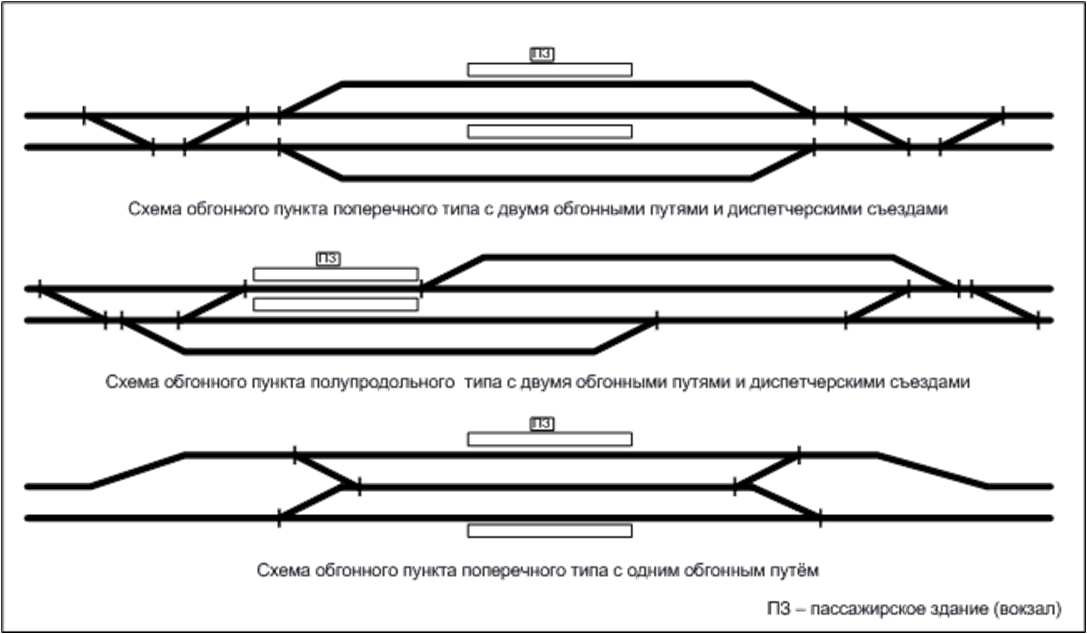 ПЗ

Схема обгонного пункта поперечного типа с двумя обгонными путями и диспетчерскими съездами

ПЗ

Схема обгонного пункта полупродольного  типа с двумя обгонными путями и диспетчерскими съездами

ПЗ

Схема обгонного пункта поперечного типа с одним обгонным путём

ПЗ – пассажирское здание (вокзал)