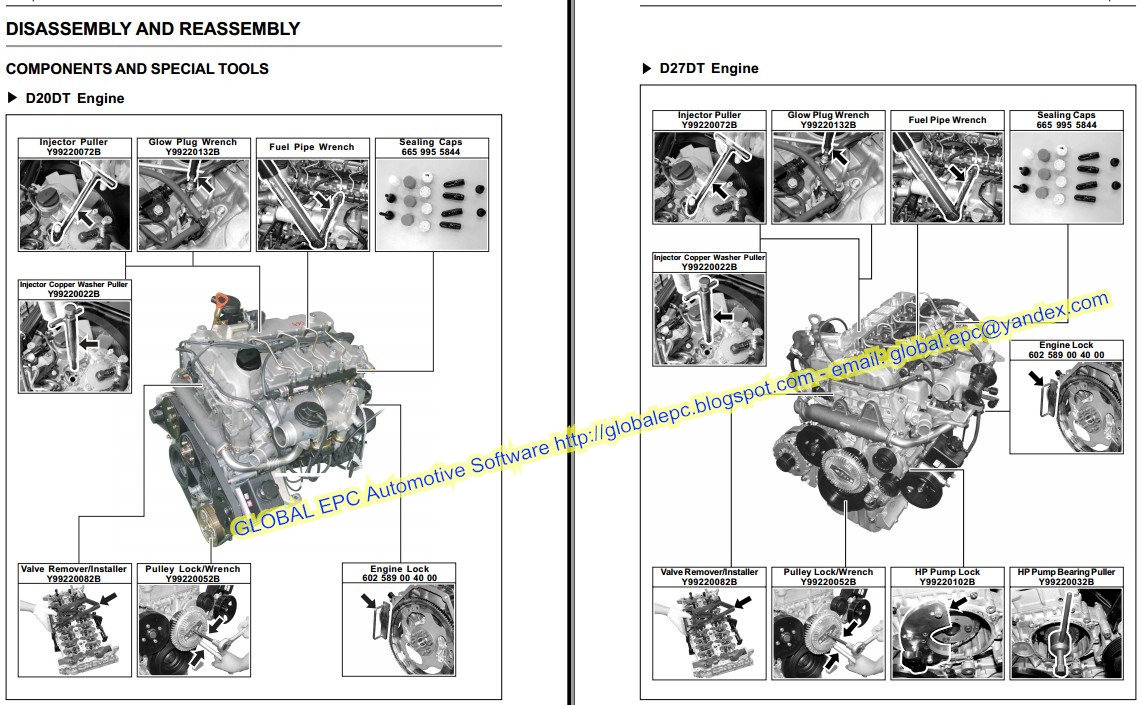 DISASSEMBLY AND REASSEMBLY

COMPONENTS AND SPECIAL TOOLS

▶ D20DT Engine

Injector Puller
Y99220072B

Glow Plug Wrench
Y99220132B

Fuel Pipe Wrench

Sealing Caps
665 995 5844

Injector Copper Washer Puller
Y99220022B

Valve Remover/Installer
Y99220082B

Pulley Lock/Wrench
Y99220052B

Engine Lock
602 589 00 40 00

▶ D27DT Engine

Injector Puller
Y99220072B

Glow Plug Wrench
Y99220132B

Fuel Pipe Wrench

Sealing Caps
665 995 5844

Injector Copper Washer Puller
Y99220022B

Engine Lock
602 589 00 40 00

Valve Remover/Installer
Y99220082B

Pulley Lock/Wrench
Y99220052B

HP Pump Lock
Y99220102B

HP Pump Bearing Puller
Y99220032B

GLOBAL EPC Automotive Software http://globalepc.blogspot.com - email: global.epc@yandex.com