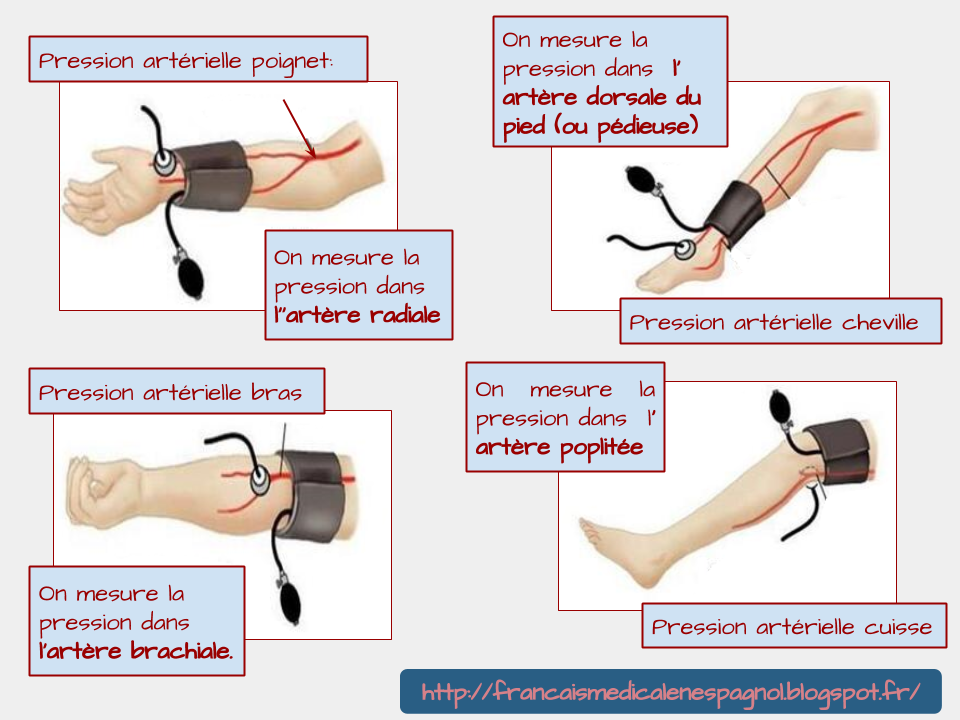 Pression artérielle poignet:

On mesure la pression dans l'artère radiale

On mesure la pression dans l' artère dorsale du pied (ou pédieuse)

Pression artérielle cheville

Pression artérielle bras

On mesure la pression dans l'artère brachiale.

On mesure la pression dans l' artère poplitée

Pression artérielle cuisse

http://francaismedicalenespagnol.blogspot.fr/