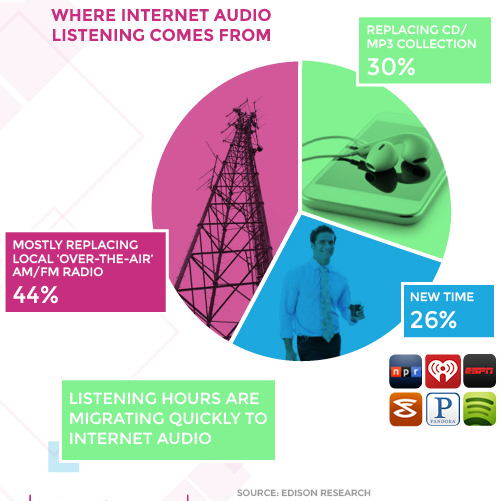 WHERE INTERNET AUDIO LISTENING COMES FROM

REPLACING CD/ MP3 COLLECTION
30%

MOSTLY REPLACING LOCAL 'OVER-THE-AIR' AM/FM RADIO
44%

NEW TIME
26%

npr

ESPN

P
PANDORA

LISTENING HOURS ARE MIGRATING QUICKLY TO INTERNET AUDIO

SOURCE: EDISON RESEARCH