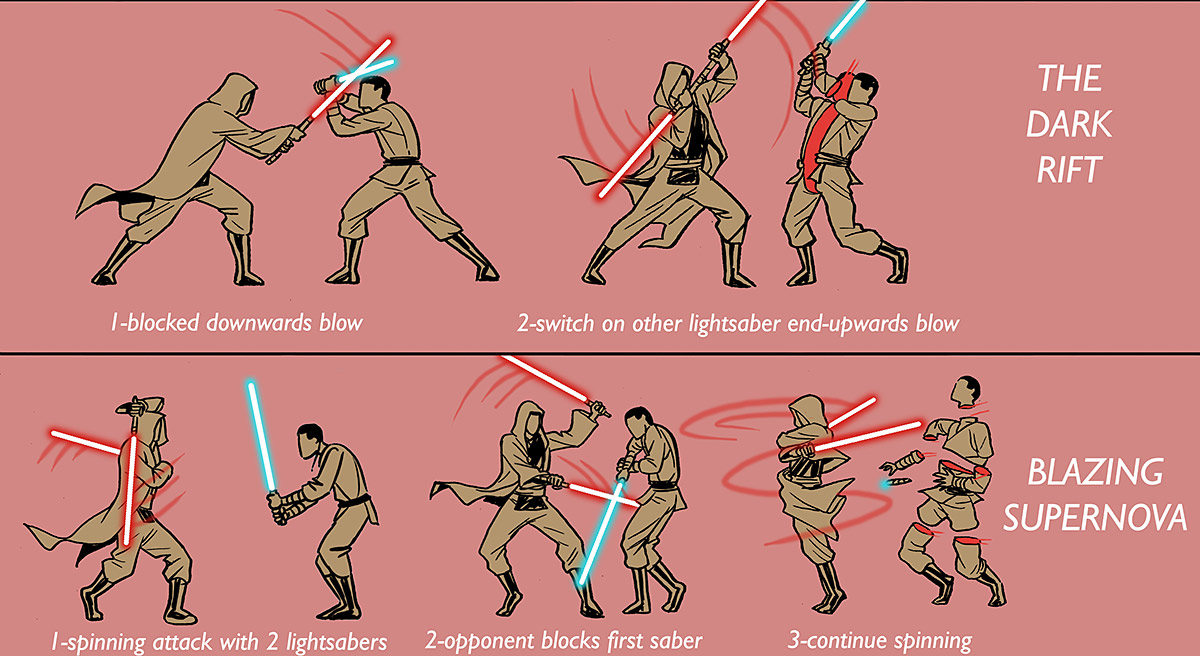 THE DARK RIFT

1-blocked downwards blow

2-switch on other lightsaber end-upwards blow

BLAZING SUPERNOVA

1-spinning attack with 2 lightsabers

2-opponent blocks first saber

3-continue spinning