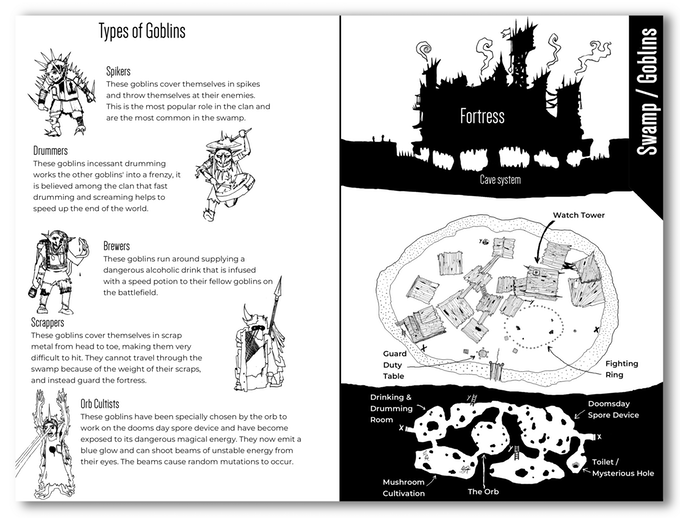 Types of Goblins

Spikers
These goblins cover themselves in spikes and throw themselves at their enemies. This is the most popular role in the clan and are the most common in the swamp.

Drummers
These goblins incessant drumming works the other goblins' into a frenzy, it is believed among the clan that fast drumming and screaming helps to speed up the end of the world.

Brewers
These goblins run around supplying a dangerous alcoholic drink that is infused with a speed potion to their fellow goblins on the battlefield.

Scrappers
These goblins cover themselves in scrap metal from head to toe, making them very difficult to hit. They cannot travel through the swamp because of the weight of their scraps, and instead guard the fortress.

Orb Cultists
These goblins have been specially chosen by the orb to work on the dooms day spore device and have become exposed to its dangerous magical energy. They now emit a blue glow and can shoot beams of unstable energy from their eyes. The beams cause random mutations to occur.

Swamp / Goblins

Fortress

Cave system

Watch Tower

Guard Duty Table

Fighting Ring

Drinking & Drumming Room

Doomsday Spore Device

Toilet / Mysterious Hole

Mushroom Cultivation

The Orb