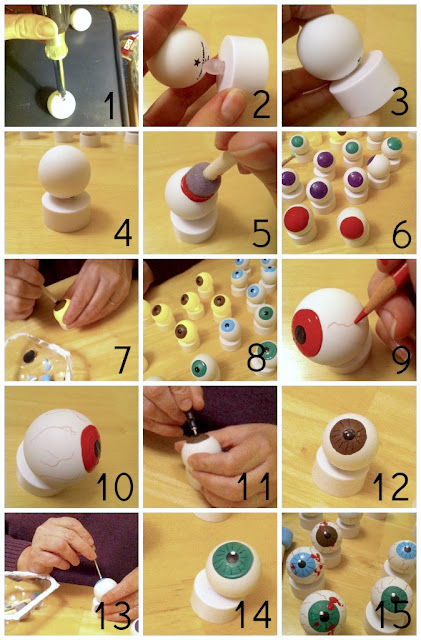 1
2
3
4
5
6
7
8
9
10
11
12
13
14
15