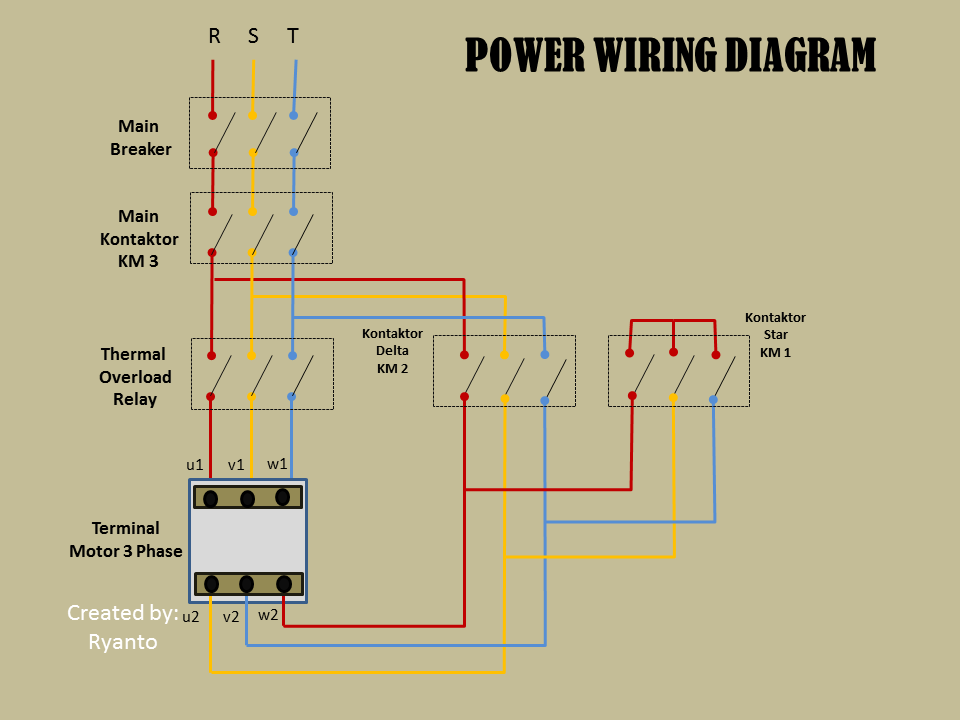 R S T

POWER WIRING DIAGRAM

Main Breaker

Main Kontaktor KM 3

Thermal Overload Relay

Kontaktor Delta KM 2

Kontaktor Star KM 1

u1 v1 w1

Terminal Motor 3 Phase

Created by: Ryanto

u2 v2 w2