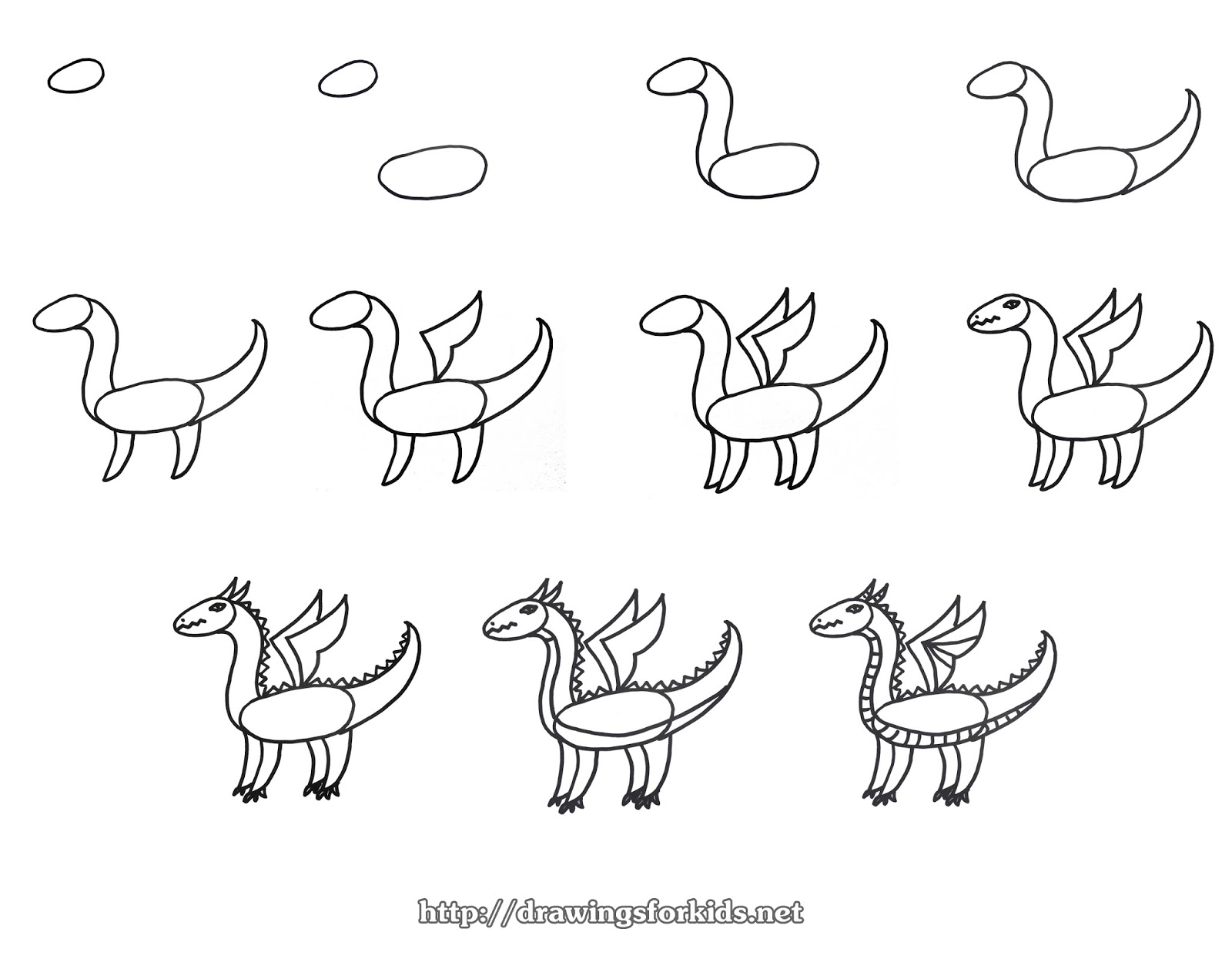 http://drawingsforkids.net