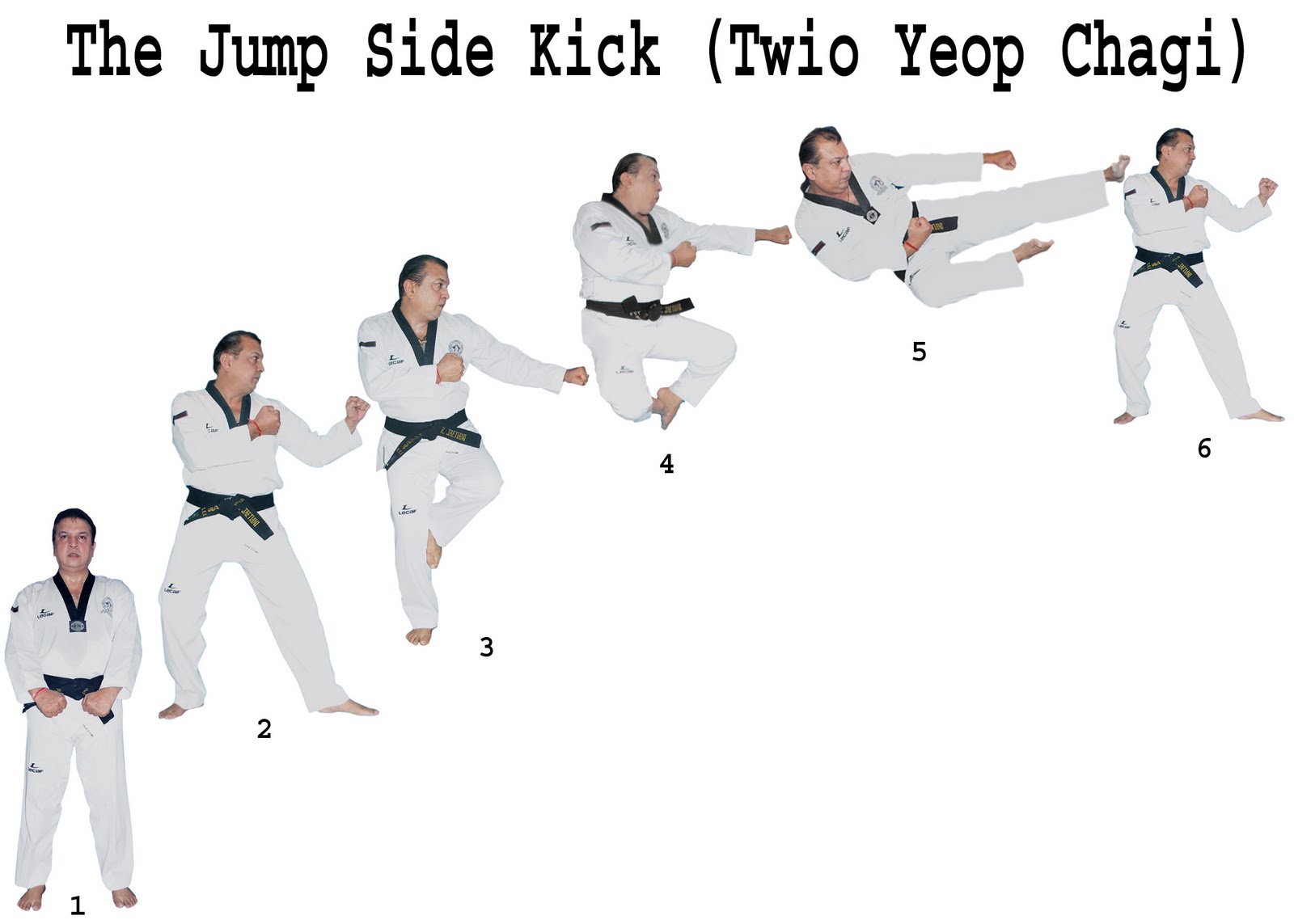 The Jump Side Kick (Twio Yeop Chagi)

1

2

3

4

5

6