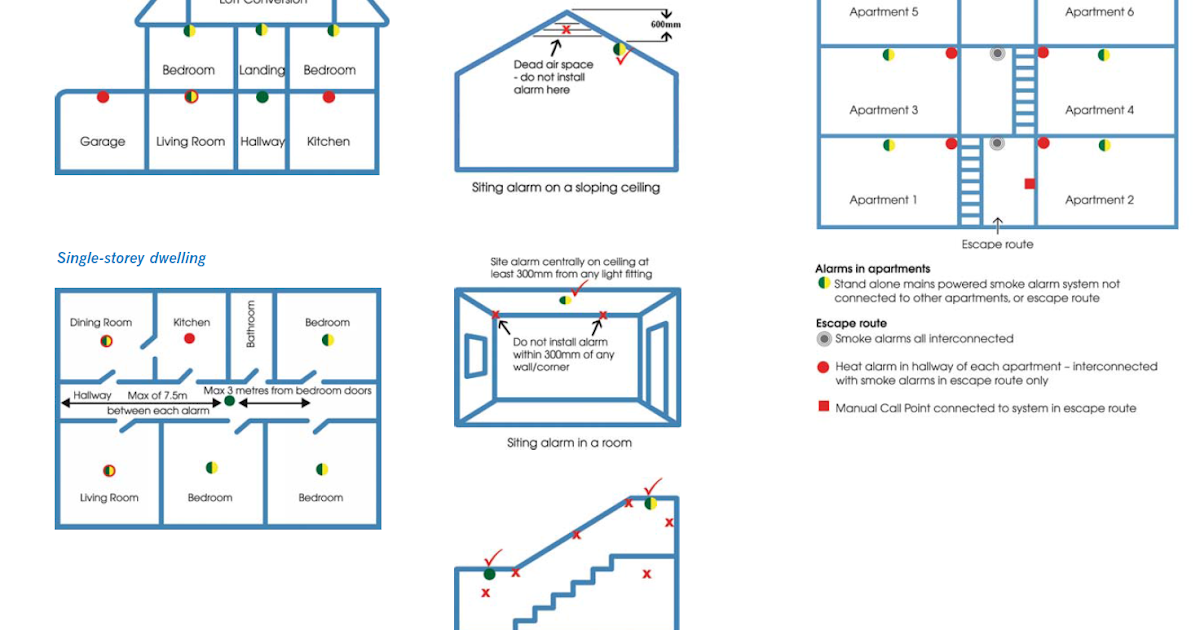 Loft Conversion

Bedroom Landing Bedroom

Garage Living Room Hallway Kitchen

Single-storey dwelling

Dining Room Kitchen Bathroom Bedroom

Hallway Max of 7.5m between each alarm Max 3 metres from bedroom doors

Living Room Bedroom Bedroom

600mm

Dead air space - do not install alarm here

Siting alarm on a sloping ceiling

Site alarm centrally on ceiling at least 300mm from any light fitting

Do not install alarm within 300mm of any wall/corner

Siting alarm in a room

Apartment 5 Apartment 6

Apartment 3 Apartment 4

Apartment 1 Apartment 2

Escape route

Alarms in apartments
Stand alone mains powered smoke alarm system not connected to other apartments, or escape route

Escape route
Smoke alarms all interconnected

Heat alarm in hallway of each apartment – interconnected with smoke alarms in escape route only

Manual Call Point connected to system in escape route