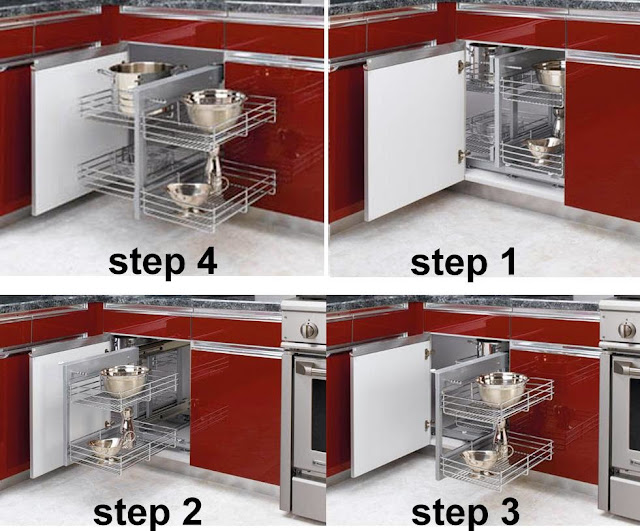 step 4

step 1

step 2

step 3