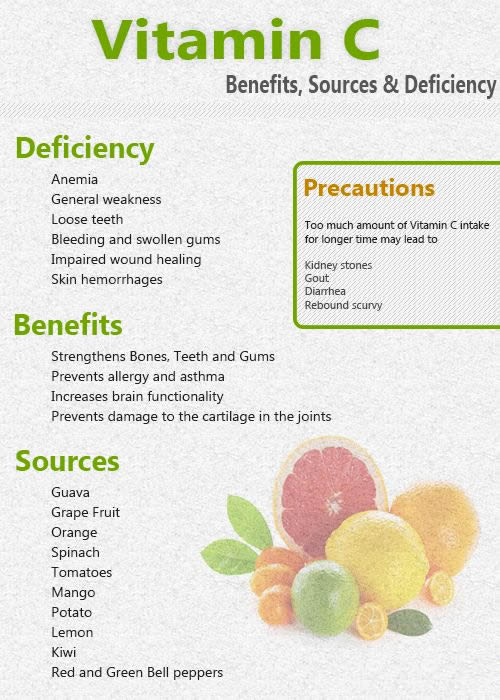 Vitamin C
Benefits, Sources & Deficiency

Deficiency
Anemia
General weakness
Loose teeth
Bleeding and swollen gums
Impaired wound healing
Skin hemorrhages

Precautions
Too much amount of Vitamin C intake for longer time may lead to

Kidney stones
Gout
Diarrhea
Rebound scurvy

Benefits
Strengthens Bones, Teeth and Gums
Prevents allergy and asthma
Increases brain functionality
Prevents damage to the cartilage in the joints

Sources
Guava
Grape Fruit
Orange
Spinach
Tomatoes
Mango
Potato
Lemon
Kiwi
Red and Green Bell peppers