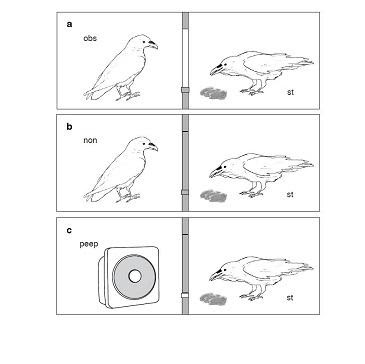 a

obs

st

b

non

st

c

peep

st