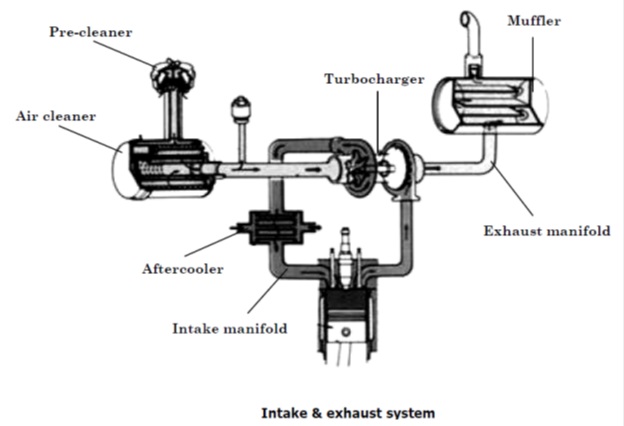 Pre-cleaner

Muffler

Turbocharger

Air cleaner

Exhaust manifold

Aftercooler

Intake manifold

Intake & exhaust system