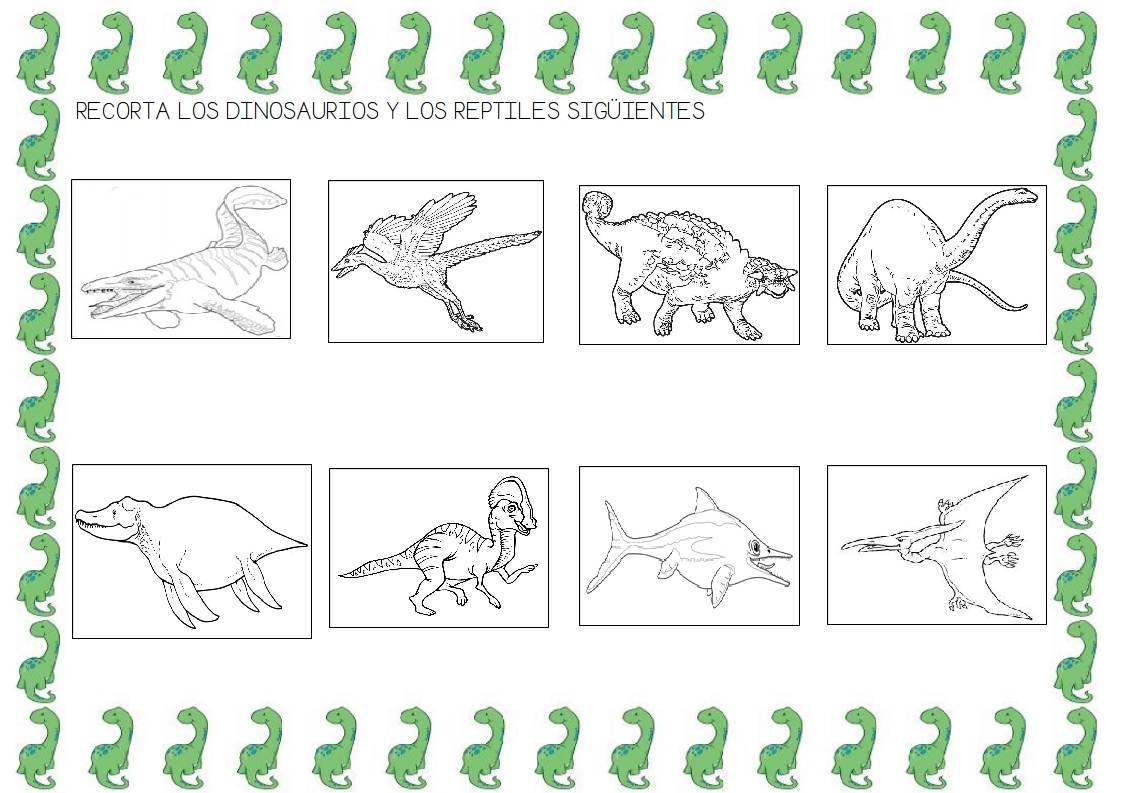 RECORTA LOS DINOSAURIOS Y LOS REPTILES SIGÜIENTES