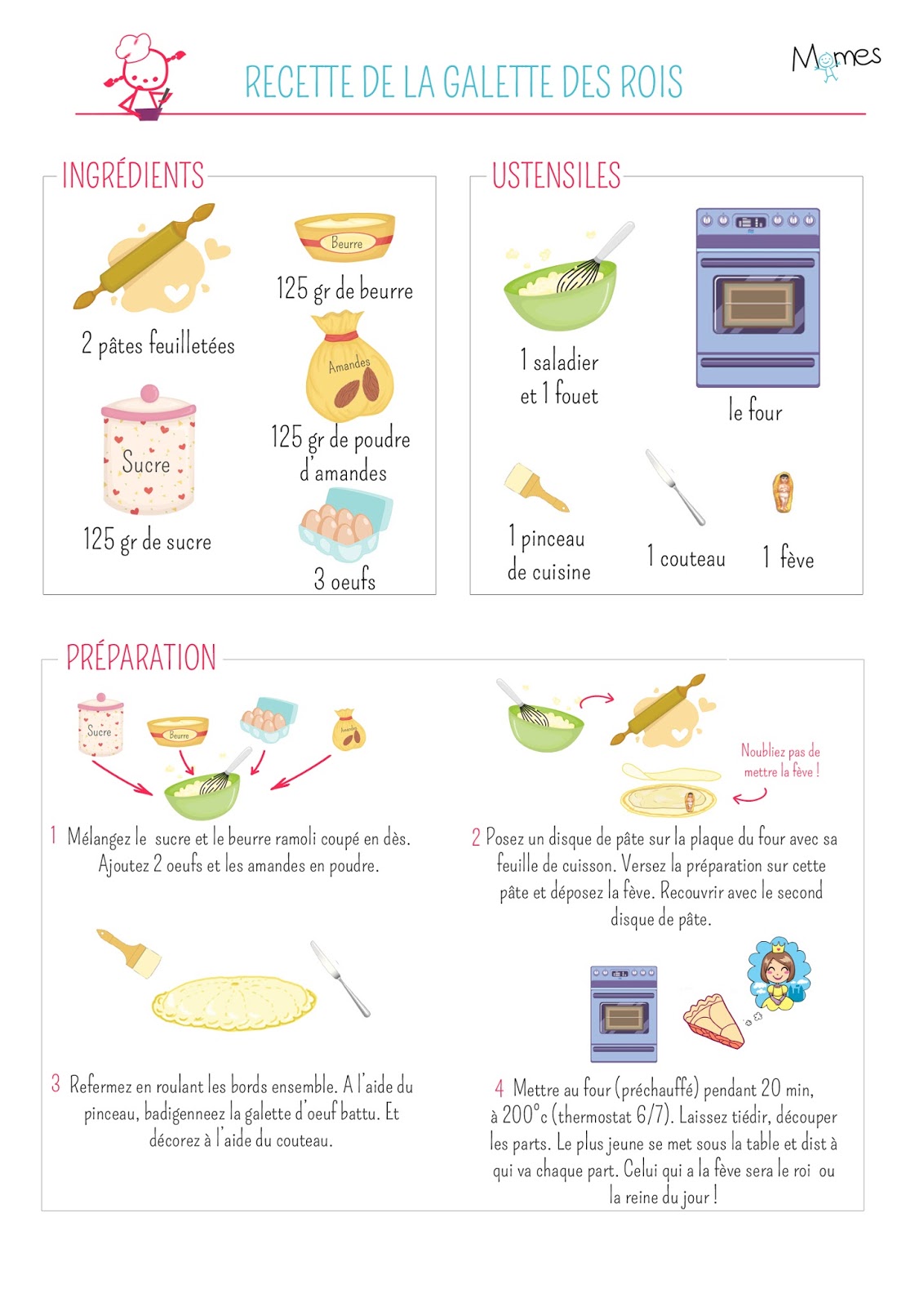 RECETTE DE LA GALETTE DES ROIS

Momes

INGRÉDIENTS

2 pâtes feuilletées

Beurre
125 gr de beurre

Amandes
125 gr de poudre d'amandes

Sucre
125 gr de sucre

3 oeufs

USTENSILES

1 saladier et 1 fouet

le four

1 pinceau de cuisine

1 couteau

1 fève

PRÉPARATION

Sucre
Beurre
Amandes

1 Mélangez le sucre et le beurre ramoli coupé en dès. Ajoutez 2 oeufs et les amandes en poudre.

Noubliez pas de mettre la fève !

2 Posez un disque de pâte sur la plaque du four avec sa feuille de cuisson. Versez la préparation sur cette pâte et déposez la fève. Recouvrir avec le second disque de pâte.

3 Refermez en roulant les bords ensemble. A l'aide du pinceau, badigenneez la galette d'oeuf battu. Et décorez à l'aide du couteau.

4 Mettre au four (préchauffé) pendant 20 min, à 200°c (thermostat 6/7). Laissez tiédir, découper les parts. Le plus jeune se met sous la table et dist à qui va chaque part. Celui qui a la fève sera le roi ou la reine du jour !