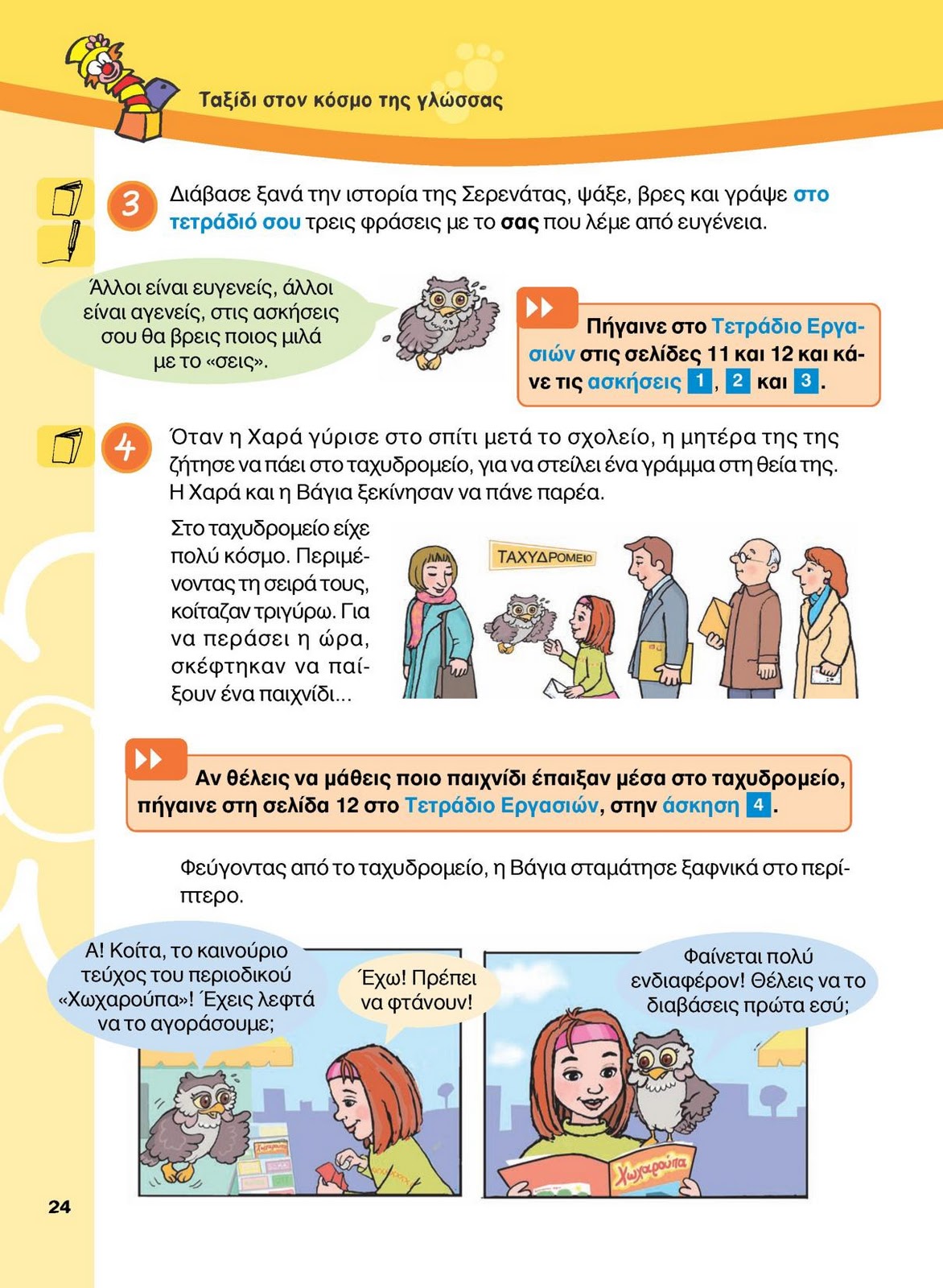 Ταξίδι στον κόσμο της γλώσσας

3 Διάβασε ξανά την ιστορία της Σερενάτας, ψάξε, βρες και γράψε στο τετράδιό σου τρεις φράσεις με το σας που λέμε από ευγένεια.

Άλλοι είναι ευγενείς, άλλοι είναι αγενείς, στις ασκήσεις σου θα βρεις ποιος μιλά με το «σεις».

Πήγαινε στο Τετράδιο Εργασιών στις σελίδες 11 και 12 και κάνε τις ασκήσεις 1, 2 και 3.

4 Όταν η Χαρά γύρισε στο σπίτι μετά το σχολείο, η μητέρα της της ζήτησε να πάει στο ταχυδρομείο, για να στείλει ένα γράμμα στη θεία της. Η Χαρά και η Βάγια ξεκίνησαν να πάνε παρέα.

Στο ταχυδρομείο είχε πολύ κόσμο. Περιμένοντας τη σειρά τους, κοίταζαν τριγύρω. Για να περάσει η ώρα, σκέφτηκαν να παίξουν ένα παιχνίδι...

ΤΑΧΥΔΡΟΜΕΙΟ

Αν θέλεις να μάθεις ποιο παιχνίδι έπαιξαν μέσα στο ταχυδρομείο, πήγαινε στη σελίδα 12 στο Τετράδιο Εργασιών, στην άσκηση 4.

Φεύγοντας από το ταχυδρομείο, η Βάγια σταμάτησε ξαφνικά στο περίπτερο.

Α! Κοίτα, το καινούριο τεύχος του περιοδικού «Χωχαρούπα»! Έχεις λεφτά να το αγοράσουμε;

Έχω! Πρέπει να φτάνουν!

Φαίνεται πολύ ενδιαφέρον! Θέλεις να το διαβάσεις πρώτα εσύ;

Χωχαρούπα

24