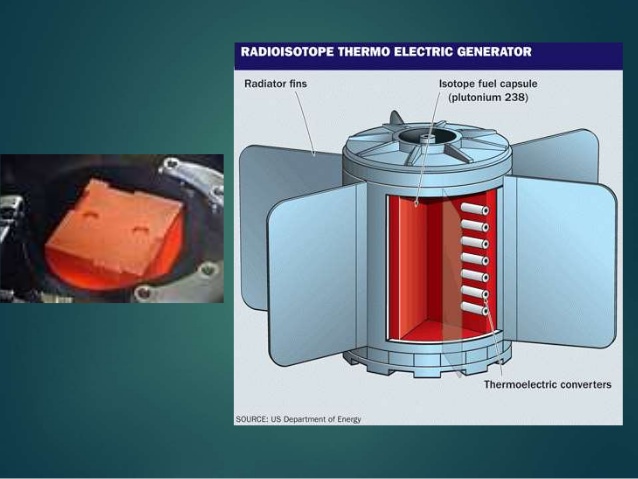 RADIOISOTOPE THERMO ELECTRIC GENERATOR

Radiator fins

Isotope fuel capsule (plutonium 238)

Thermoelectric converters

SOURCE: US Department of Energy