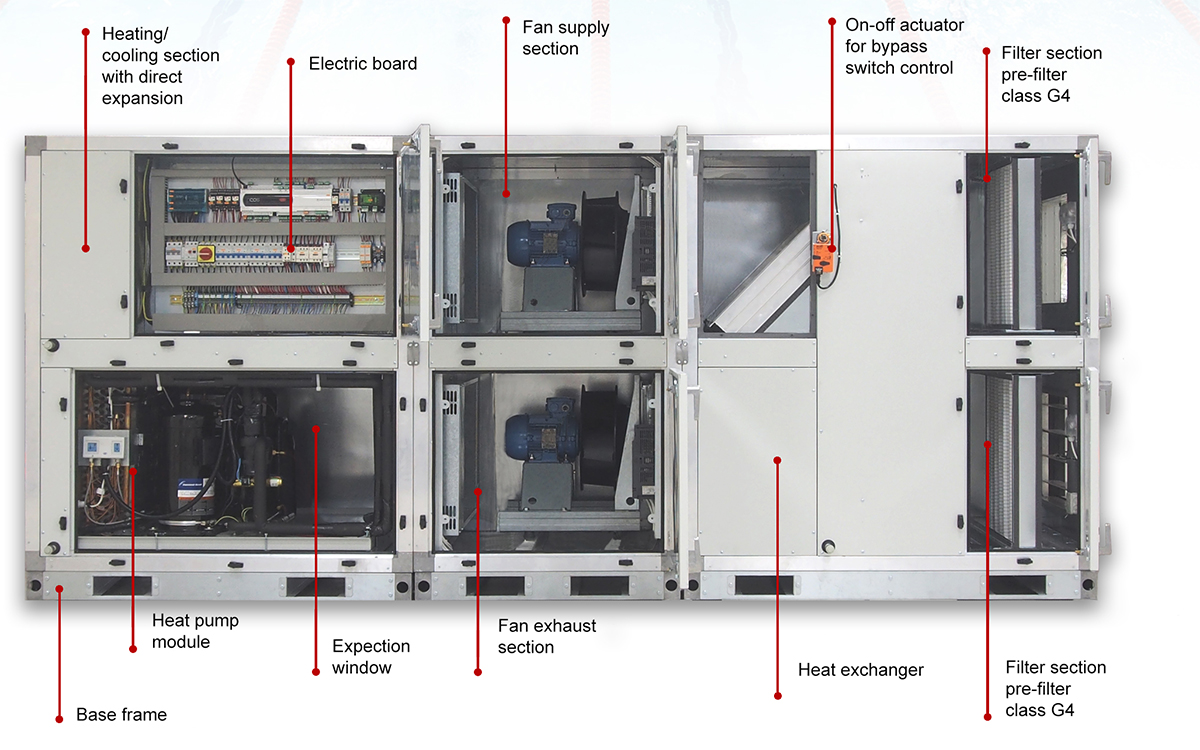 Heating/
cooling section
with direct
expansion

Electric board

Fan supply
section

On-off actuator
for bypass
switch control

Filter section
pre-filter
class G4

Heat pump
module

Expection
window

Fan exhaust
section

Heat exchanger

Filter section
pre-filter
class G4

Base frame