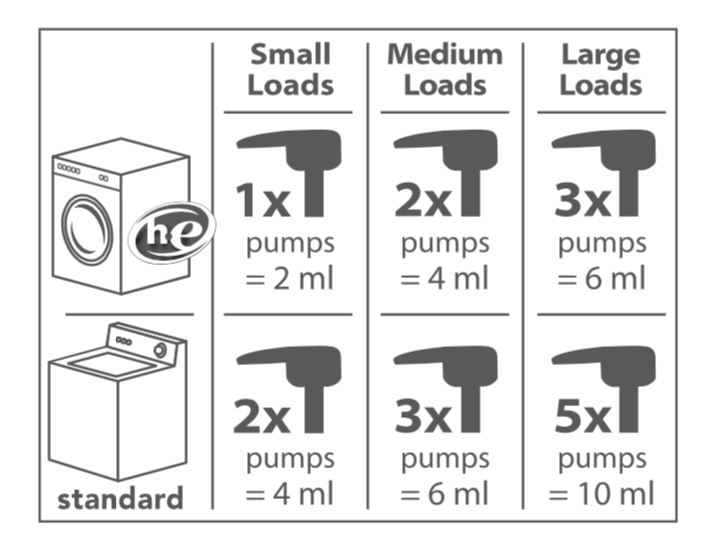 |  | Small Loads | Medium Loads | Large Loads |
|---|---|---|---|
| he | 1x pumps = 2 ml | 2x pumps = 4 ml | 3x pumps = 6 ml |
| standard | 2x pumps = 4 ml | 3x pumps = 6 ml | 5x pumps = 10 ml |