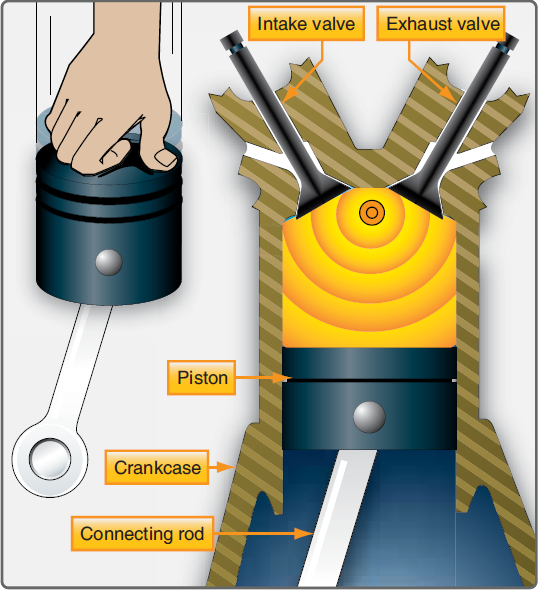 Intake valve
Exhaust valve
Piston
Crankcase
Connecting rod