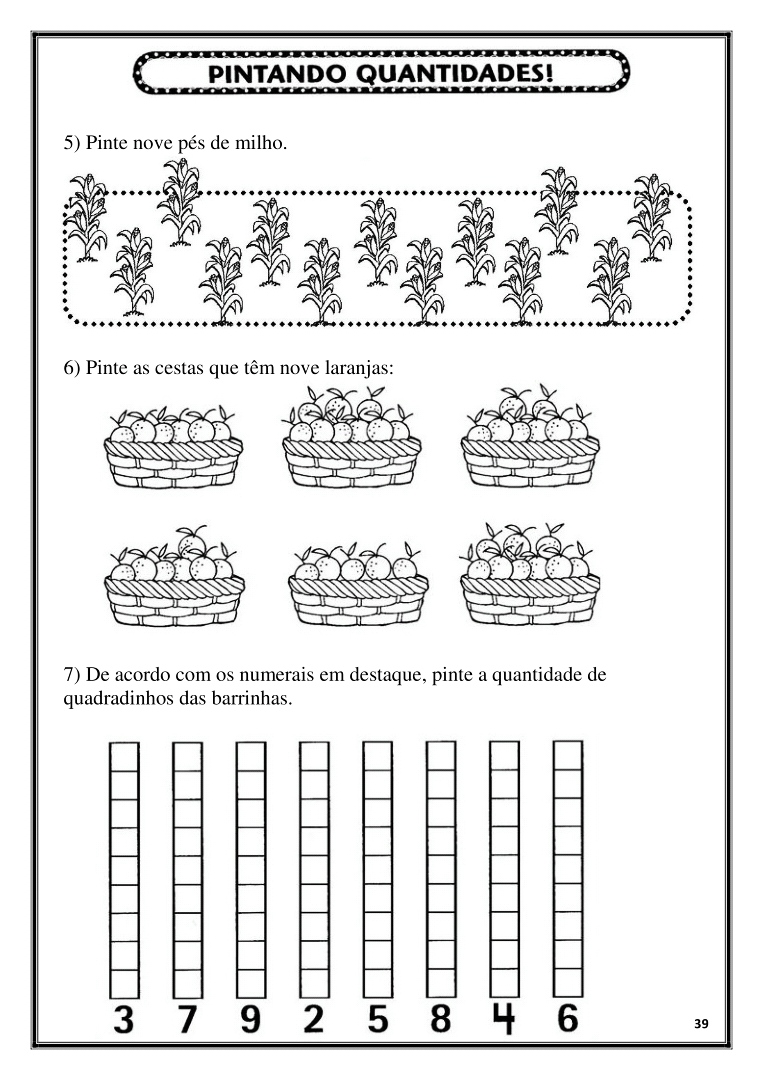 PINTANDO QUANTIDADES!

5) Pinte nove pés de milho.

6) Pinte as cestas que têm nove laranjas:

7) De acordo com os numerais em destaque, pinte a quantidade de quadradinhos das barrinhas.

3 7 9 2 5 8 4 6

39