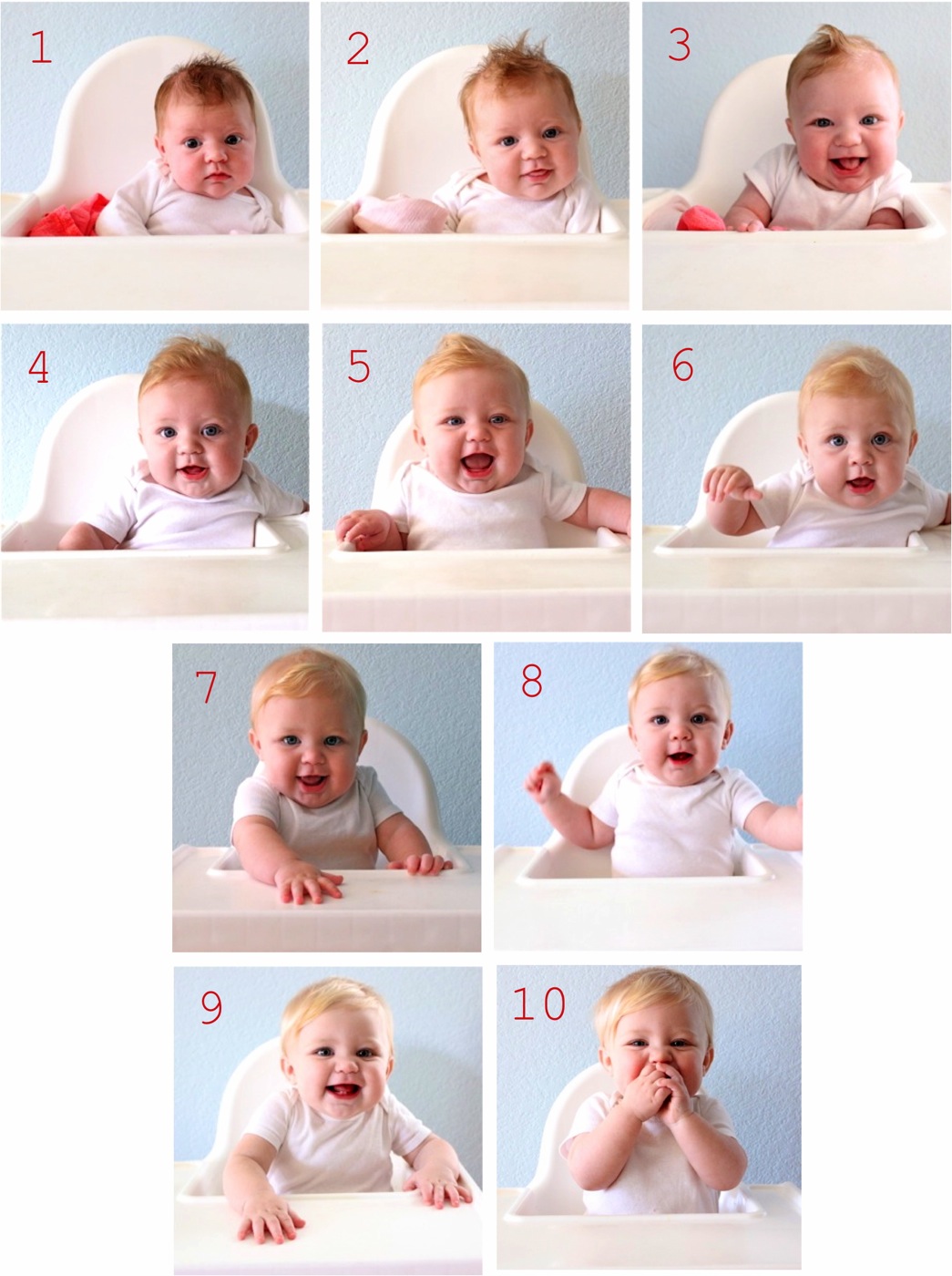 1

2

3

4

5

6

7

8

9

10