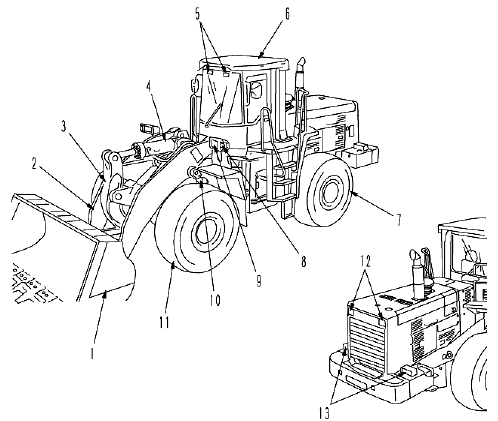 5
6
4
3
2
7
8
9
10
11
1
12
13