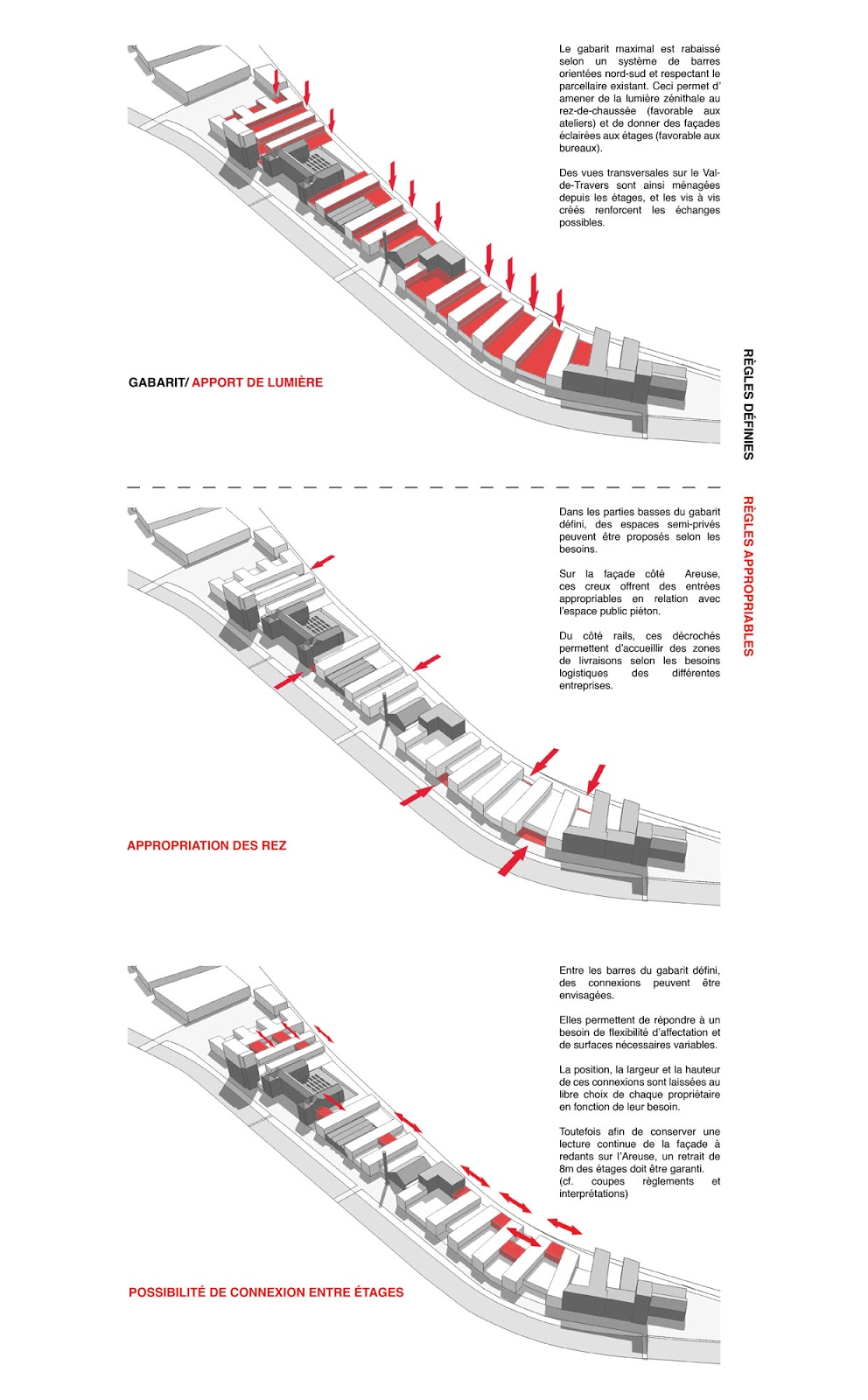 Le gabarit maximal est rabaissé selon un système de barres orientées nord-sud et respectant le parcellaire existant. Ceci permet d' amener de la lumière zénithale au rez-de-chaussée (favorable aux ateliers) et de donner des façades éclairées aux étages (favorable aux bureaux).

Des vues transversales sur le Val-de-Travers sont ainsi ménagées depuis les étages, et les vis à vis créés renforcent les échanges possibles.

GABARIT/ APPORT DE LUMIÈRE

RÈGLES DÉFINIES

RÈGLES APPROPRIABLES

Dans les parties basses du gabarit défini, des espaces semi-privés peuvent être proposés selon les besoins.

Sur la façade côté Areuse, ces creux offrent des entrées appropriables en relation avec l'espace public piéton.

Du côté rails, ces décrochés permettent d'accueillir des zones de livraisons selon les besoins logistiques des différentes entreprises.

APPROPRIATION DES REZ

Entre les barres du gabarit défini, des connexions peuvent être envisagées.

Elles permettent de répondre à un besoin de flexibilité d'affectation et de surfaces nécessaires variables.

La position, la largeur et la hauteur de ces connexions sont laissées au libre choix de chaque propriétaire en fonction de leur besoin.

Toutefois afin de conserver une lecture continue de la façade à redants sur l'Areuse, un retrait de 8m des étages doit être garanti.
(cf. coupes règlements et interprétations)

POSSIBILITÉ DE CONNEXION ENTRE ÉTAGES