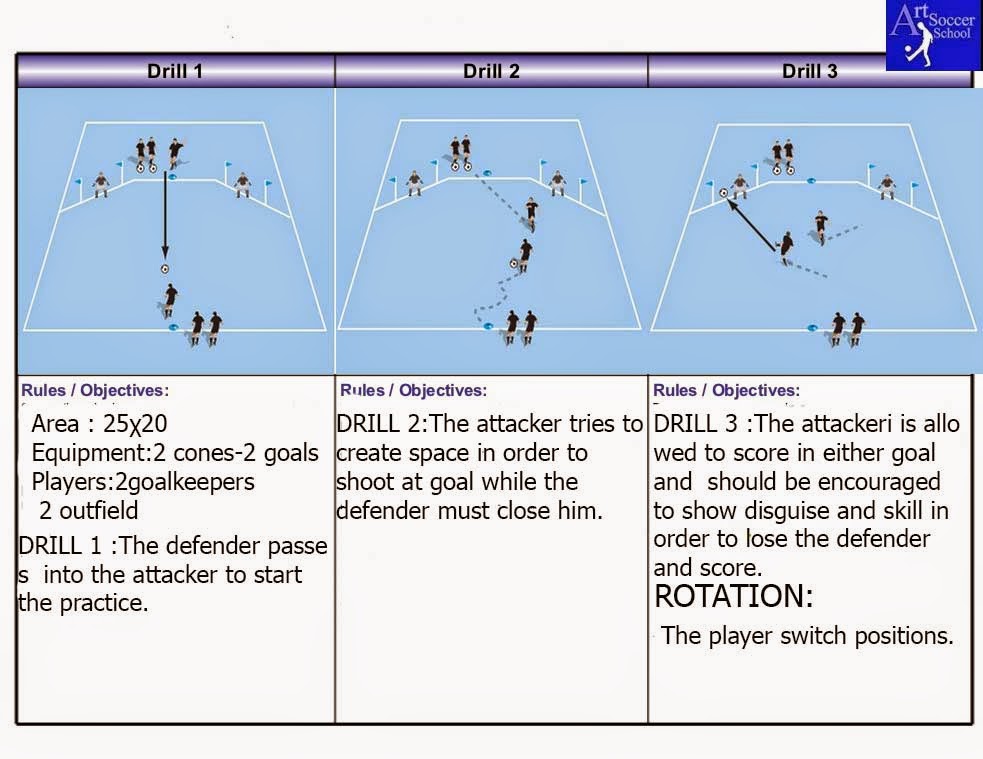 Art Soccer School

| Drill 1 | Drill 2 | Drill 3 |
|---|---|---|
| Rules / Objectives: Area : 25χ20 Equipment:2 cones-2 goals Players:2goalkeepers 2 outfield DRILL 1 :The defender passes into the attacker to start the practice. | Rules / Objectives: DRILL 2:The attacker tries to create space in order to shoot at goal while the defender must close him. | Rules / Objectives: DRILL 3 :The attackeri is allowed to score in either goal and should be encouraged to show disguise and skill in order to lose the defender and score. ROTATION: The player switch positions. |