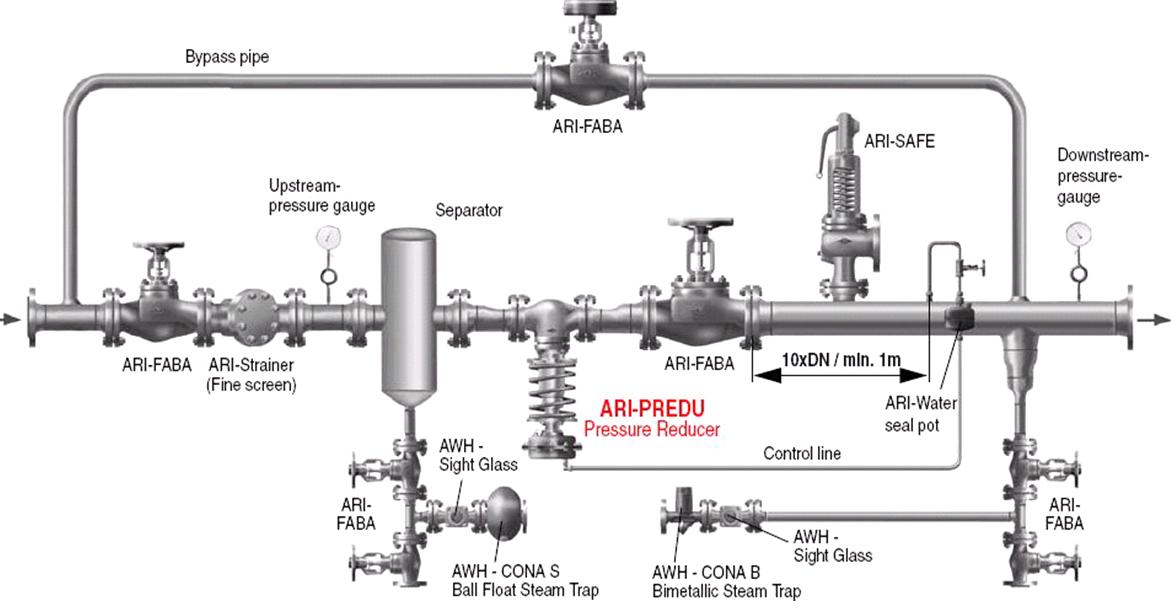 Bypass pipe

ARI-FABA

ARI-SAFE

Downstream-pressure-gauge

Upstream-pressure gauge

Separator

ARI-FABA

ARI-Strainer (Fine screen)

ARI-FABA

10xDN / mln. 1m

ARI-Water seal pot

ARI-PREDU
Pressure Reducer

Control line

AWH - Sight Glass

ARI-FABA

AWH - CONA S
Ball Float Steam Trap

AWH - CONA B
Bimetallic Steam Trap

AWH - Sight Glass

ARI-FABA