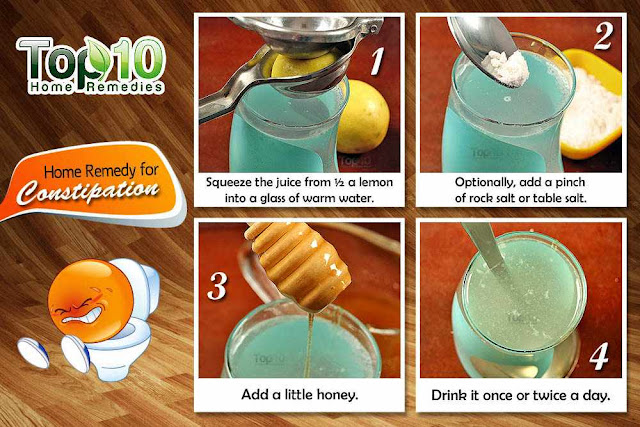 Top10
Home Remedies

Home Remedy for
Constipation

1
Top10
Squeeze the juice from ½ a lemon into a glass of warm water.

2
Top10
Optionally, add a pinch of rock salt or table salt.

3
Top10
Add a little honey.

4
Top10
Drink it once or twice a day.