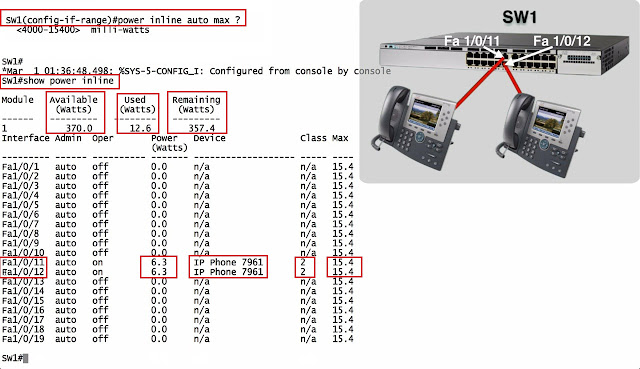 SW1(config-if-range)#power inline auto max ?
<4000-15400> milli-watts

SW1#
*Mar 1 01:36:48.498: %SYS-5-CONFIG_I: Configured from console by console
SW1#show power inline

| Module | Available (Watts) | Used (Watts) | Remaining (Watts) |
|---|---|---|---|
| 1 | 370.0 | 12.6 | 357.4 |

| Interface | Admin | Oper | Power (Watts) | Device | Class | Max |
|---|---|---|---|---|---|---|
| Fa1/0/1 | auto | off | 0.0 | n/a | n/a | 15.4 |
| Fa1/0/2 | auto | off | 0.0 | n/a | n/a | 15.4 |
| Fa1/0/3 | auto | off | 0.0 | n/a | n/a | 15.4 |
| Fa1/0/4 | auto | off | 0.0 | n/a | n/a | 15.4 |
| Fa1/0/5 | auto | off | 0.0 | n/a | n/a | 15.4 |
| Fa1/0/6 | auto | off | 0.0 | n/a | n/a | 15.4 |
| Fa1/0/7 | auto | off | 0.0 | n/a | n/a | 15.4 |
| Fa1/0/8 | auto | off | 0.0 | n/a | n/a | 15.4 |
| Fa1/0/9 | auto | off | 0.0 | n/a | n/a | 15.4 |
| Fa1/0/10 | auto | off | 0.0 | n/a | n/a | 15.4 |
| Fa1/0/11 | auto | on | 6.3 | IP Phone 7961 | 2 | 15.4 |
| Fa1/0/12 | auto | on | 6.3 | IP Phone 7961 | 2 | 15.4 |
| Fa1/0/13 | auto | off | 0.0 | n/a | n/a | 15.4 |
| Fa1/0/14 | auto | off | 0.0 | n/a | n/a | 15.4 |
| Fa1/0/15 | auto | off | 0.0 | n/a | n/a | 15.4 |
| Fa1/0/16 | auto | off | 0.0 | n/a | n/a | 15.4 |
| Fa1/0/17 | auto | off | 0.0 | n/a | n/a | 15.4 |
| Fa1/0/18 | auto | off | 0.0 | n/a | n/a | 15.4 |
| Fa1/0/19 | auto | off | 0.0 | n/a | n/a | 15.4 |

SW1#

SW1
Fa 1/0/11
Fa 1/0/12