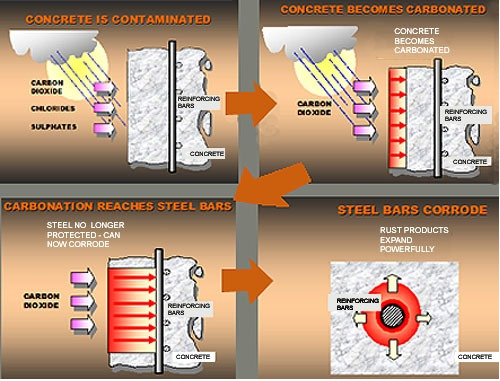 CONCRETE IS CONTAMINATED

CARBON DIOXIDE

CHLORIDES

SULPHATES

REINFORCING BARS

CONCRETE

CONCRETE BECOMES CARBONATED

CONCRETE BECOMES CARBONATED

CARBON DIOXIDE

REINFORCING BARS

CONCRETE

CARBONATION REACHES STEEL BARS

STEEL NO LONGER PROTECTED - CAN NOW CORRODE

CARBON DIOXIDE

REINFORCING BARS

CONCRETE

STEEL BARS CORRODE

RUST PRODUCTS EXPAND POWERFULLY

REINFORCING BARS

CONCRETE