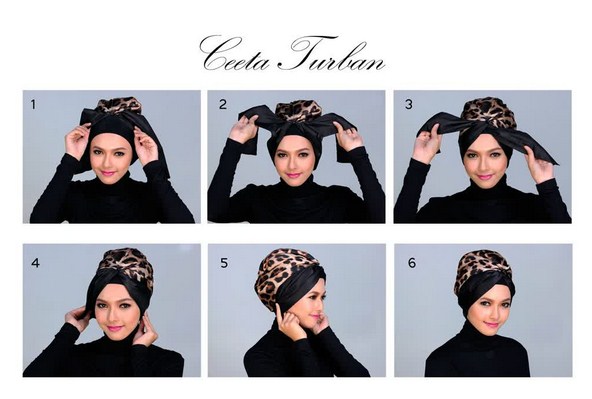 Ceeta Turban

1

2

3

4

5

6