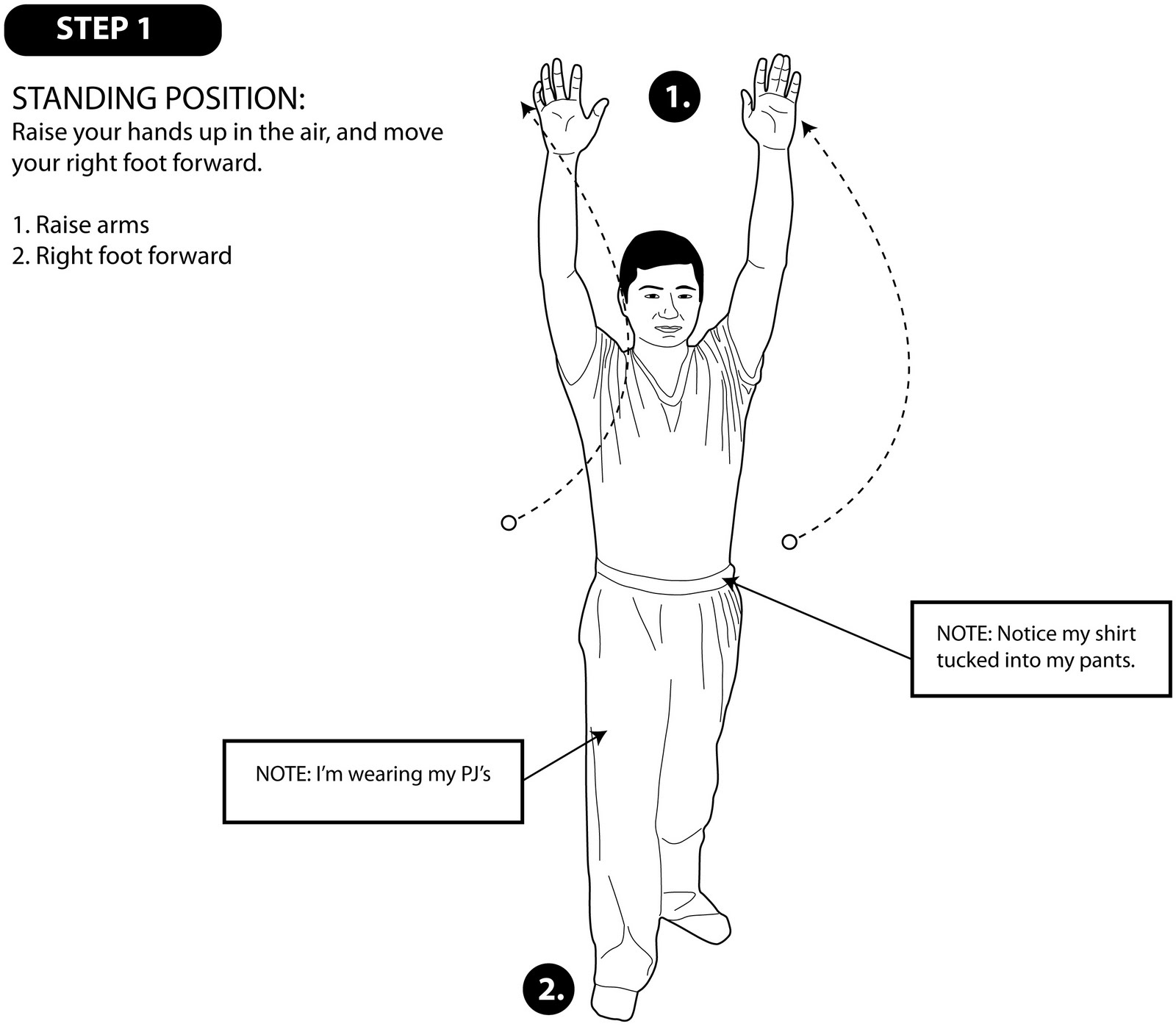 STEP 1

STANDING POSITION:
Raise your hands up in the air, and move your right foot forward.

1. Raise arms
2. Right foot forward

1.

NOTE: Notice my shirt tucked into my pants.

NOTE: I'm wearing my PJ's

2.