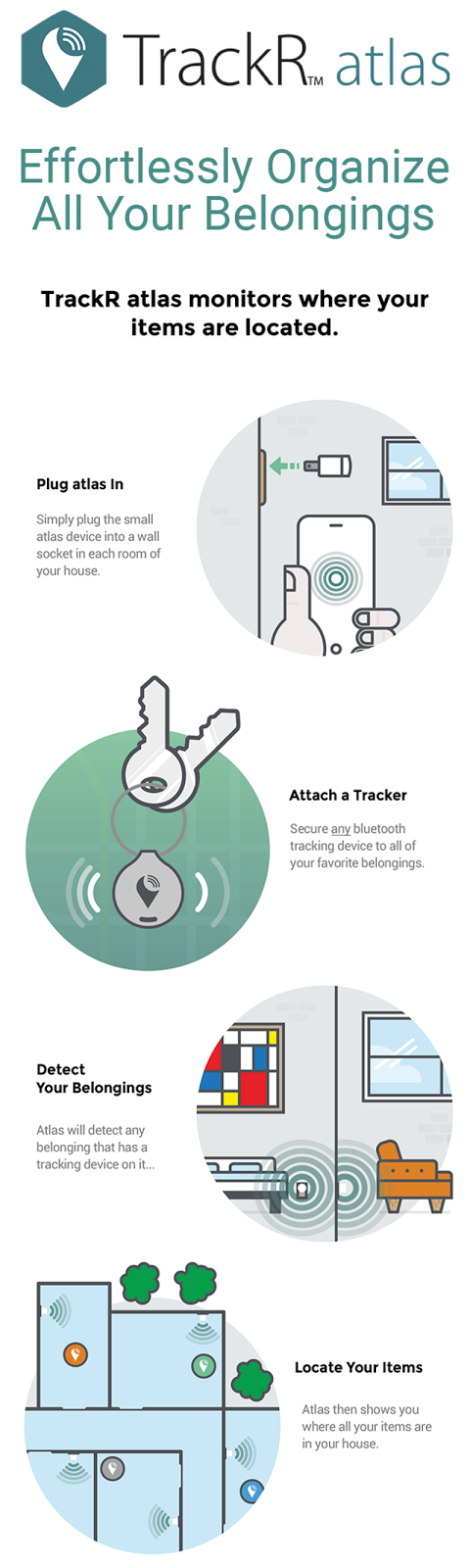 TrackR™ atlas

Effortlessly Organize All Your Belongings

TrackR atlas monitors where your items are located.

Plug atlas In

Simply plug the small atlas device into a wall socket in each room of your house.

Attach a Tracker

Secure any bluetooth tracking device to all of your favorite belongings.

Detect Your Belongings

Atlas will detect any belonging that has a tracking device on it...

Locate Your Items

Atlas then shows you where all your items are in your house.