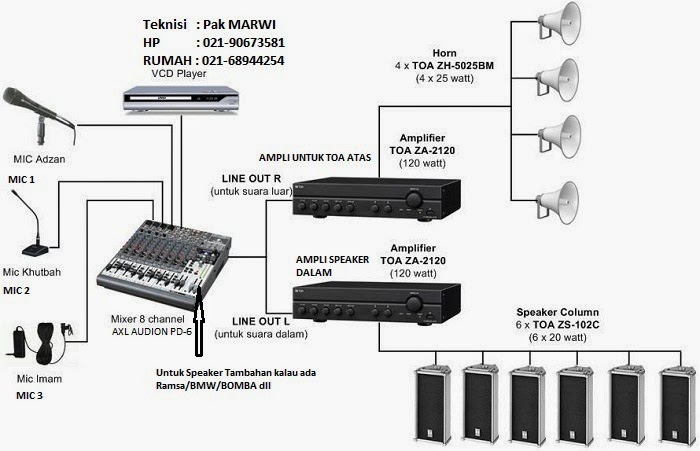 Teknisi : Pak MARWI
HP : 021-90673581
RUMAH : 021-68944254

VCD Player

MIC Adzan
MIC 1

Mic Khutbah
MIC 2

Mic Imam
MIC 3

Mixer 8 channel
AXL AUDION PD-6

Untuk Speaker Tambahan kalau ada Ramsa/BMW/BOMBA dll

LINE OUT R
(untuk suara luar)

LINE OUT L
(untuk suara dalam)

AMPLI UNTUK TOA ATAS

Amplifier
TOA ZA-2120
(120 watt)

AMPLI SPEAKER DALAM

Amplifier
TOA ZA-2120
(120 watt)

Horn
4 x TOA ZH-5025BM
(4 x 25 watt)

Speaker Column
6 x TOA ZS-102C
(6 x 20 watt)