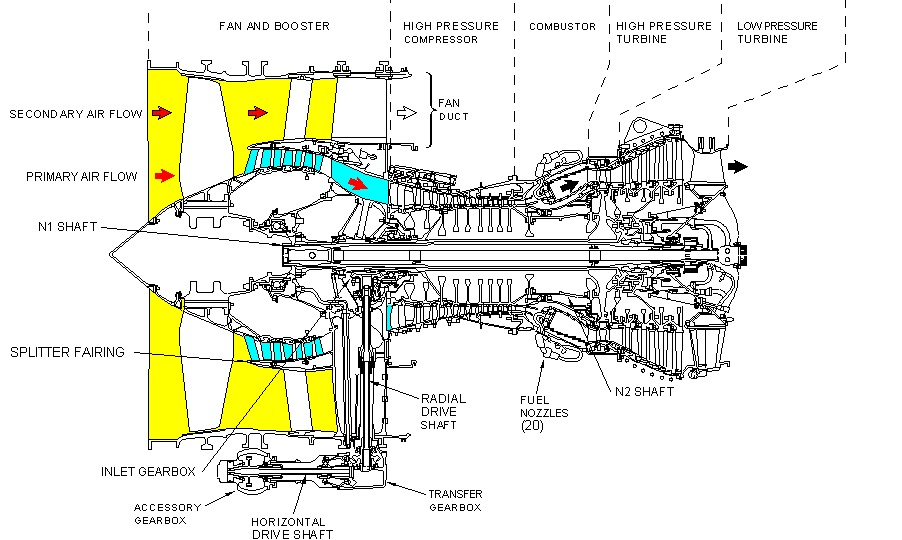 FAN AND BOOSTER

HIGH PRESSURE COMPRESSOR

COMBUSTOR

HIGH PRESSURE TURBINE

LOW PRESSURE TURBINE

SECONDARY AIR FLOW

FAN DUCT

PRIMARY AIR FLOW

N1 SHAFT

SPLITTER FAIRING

RADIAL DRIVE SHAFT

FUEL NOZZLES (20)

N2 SHAFT

INLET GEARBOX

ACCESSORY GEARBOX

HORIZONTAL DRIVE SHAFT

TRANSFER GEARBOX