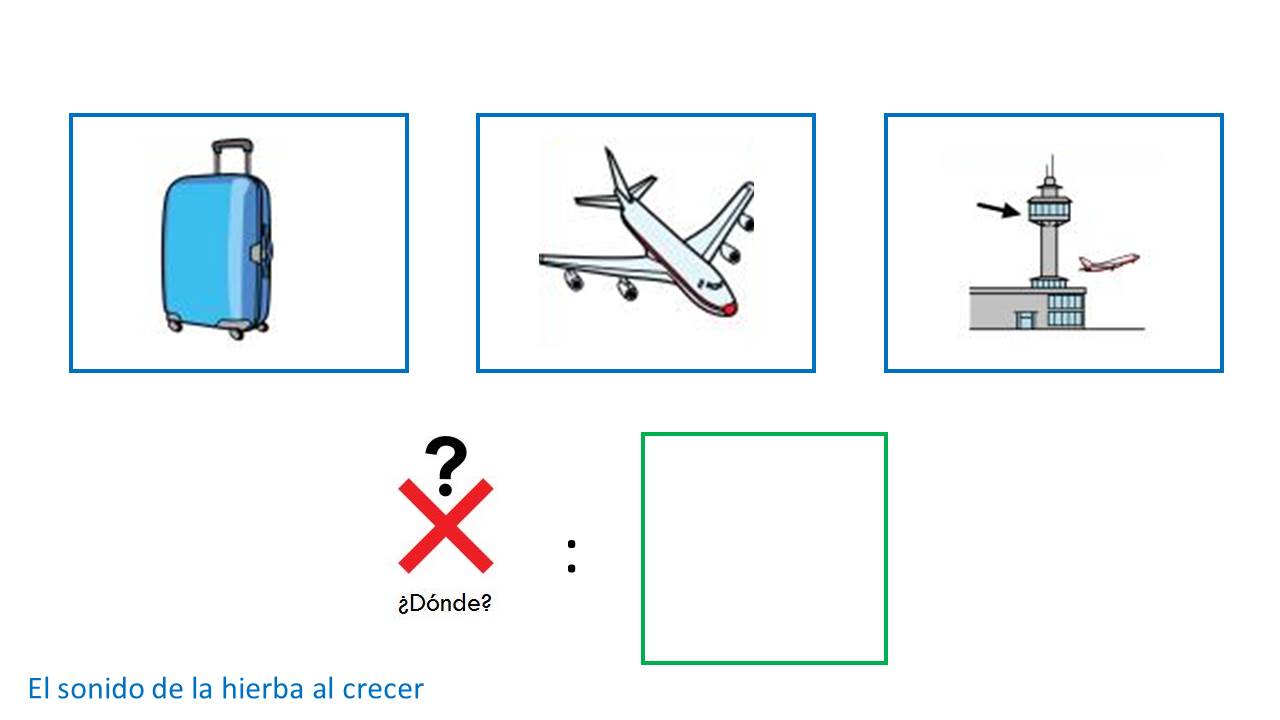 ?

¿Dónde?

:

El sonido de la hierba al crecer