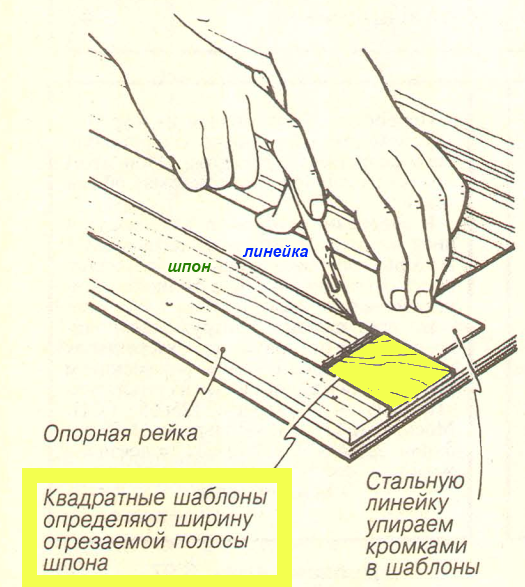 линейка

шпон

Опорная рейка

Квадратные шаблоны определяют ширину отрезаемой полосы шпона

Стальную линейку упираем кромками в шаблоны