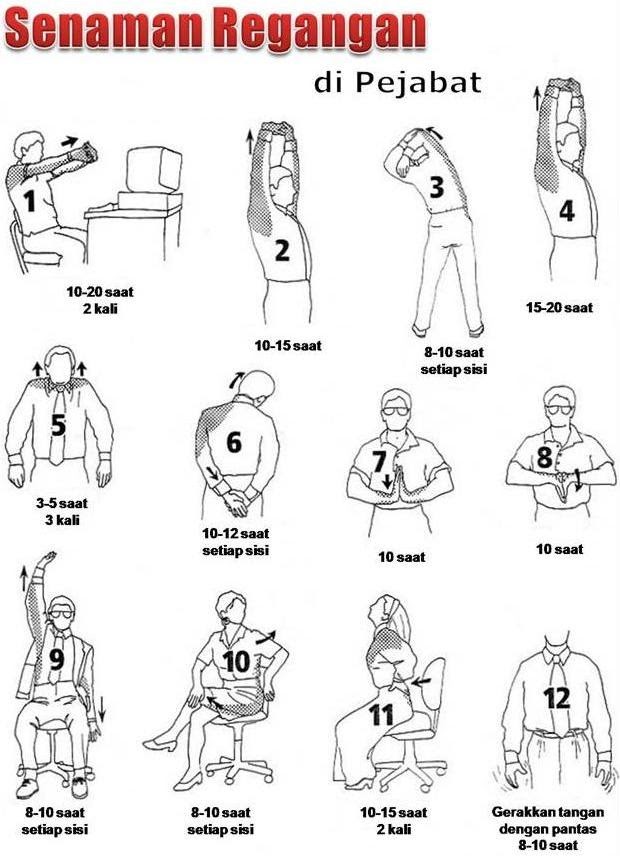 Senaman Regangan

di Pejabat

1
10-20 saat
2 kali

2
10-15 saat

3
8-10 saat
setiap sisi

4
15-20 saat

5
3-5 saat
3 kali

6
10-12 saat
setiap sisi

7
10 saat

8
10 saat

9
8-10 saat
setiap sisi

10
8-10 saat
setiap sisi

11
10-15 saat
2 kali

12
Gerakkan tangan
dengan pantas
8-10 saat