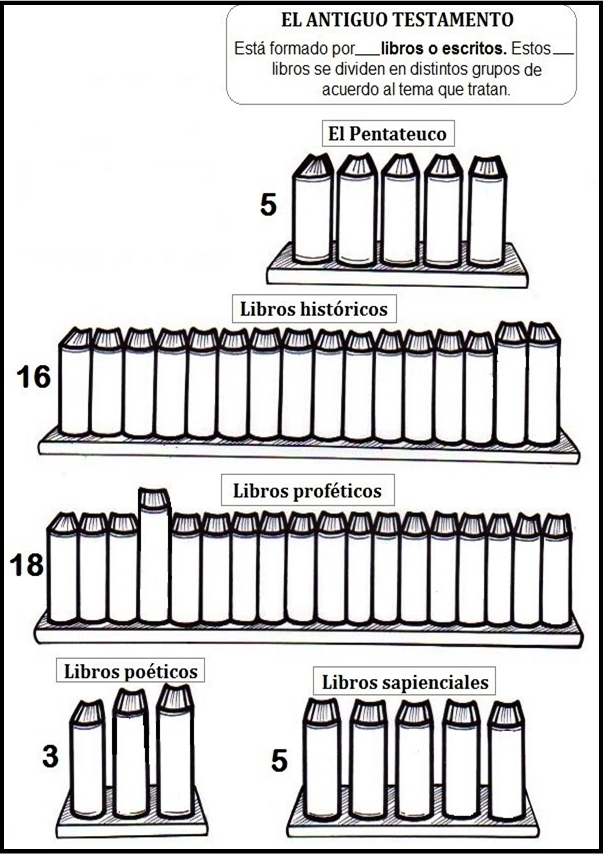 EL ANTIGUO TESTAMENTO

Está formado por___libros o escritos. Estos___ libros se dividen en distintos grupos de acuerdo al tema que tratan.

El Pentateuco

5

Libros históricos

16

Libros proféticos

18

Libros poéticos

3

Libros sapienciales

5