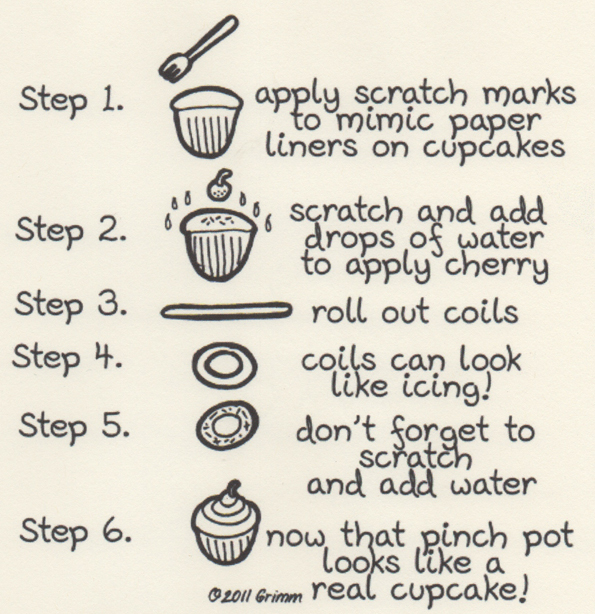 Step 1. apply scratch marks to mimic paper liners on cupcakes

Step 2. scratch and add drops of water to apply cherry

Step 3. roll out coils

Step 4. coils can look like icing!

Step 5. don't forget to scratch and add water

Step 6. now that pinch pot looks like a real cupcake!

©2011 Grimm