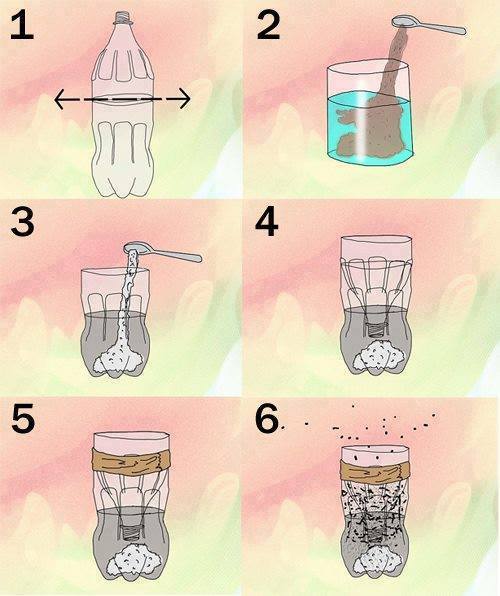 1

2

3

4

5

6