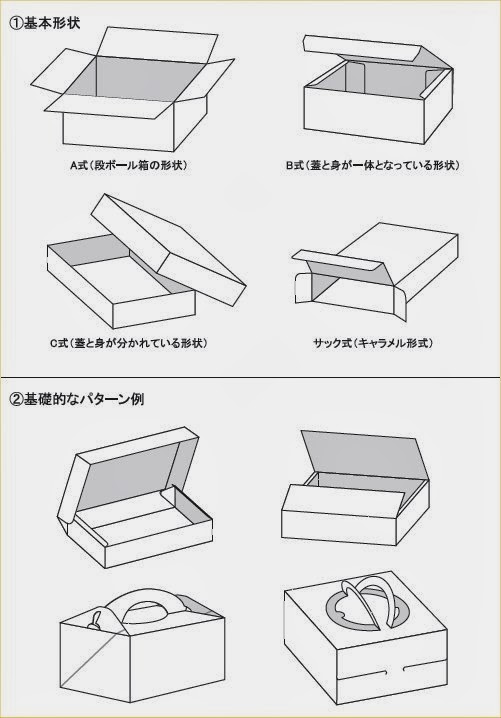 ①基本形状

A式（段ボール箱の形状）

B式（蓋と身が一体となっている形状）

C式（蓋と身が分かれている形状）

サック式（キャラメル形式）

②基礎的なパターン例