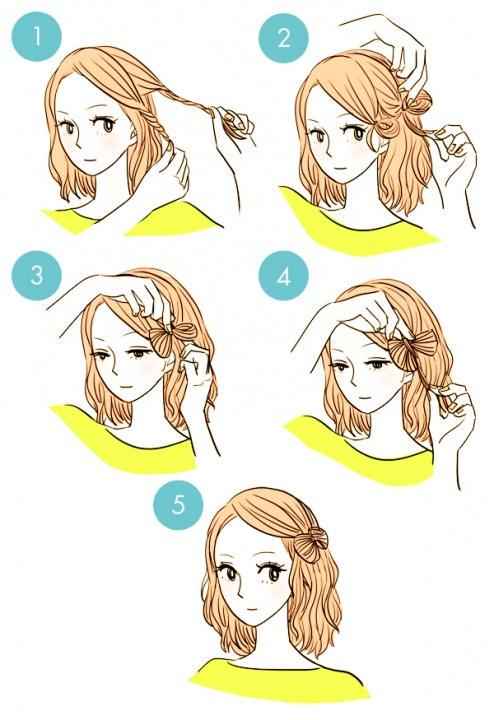 1

2

3

4

5