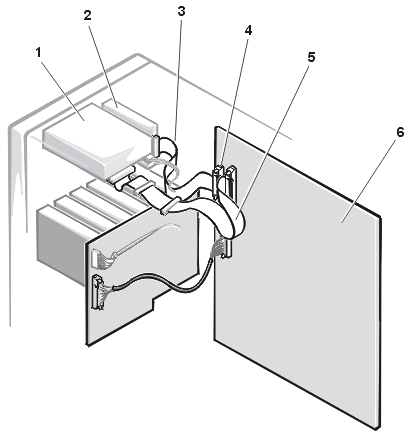 1
2
3
4
5
6