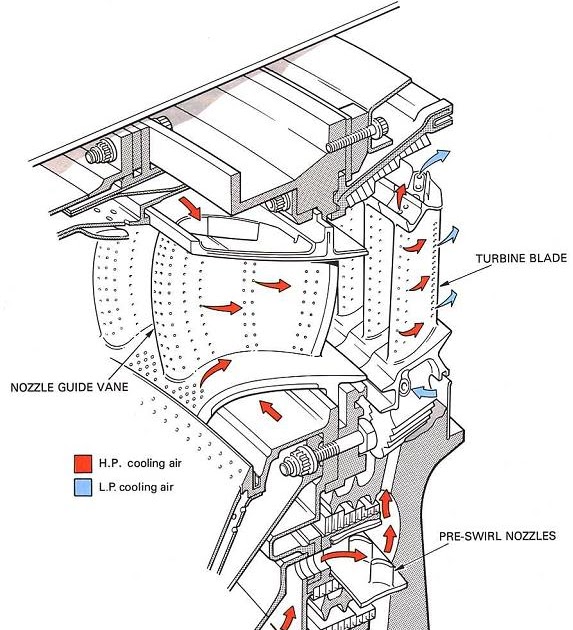 TURBINE BLADE

NOZZLE GUIDE VANE

H.P. cooling air

L.P. cooling air

PRE-SWIRL NOZZLES